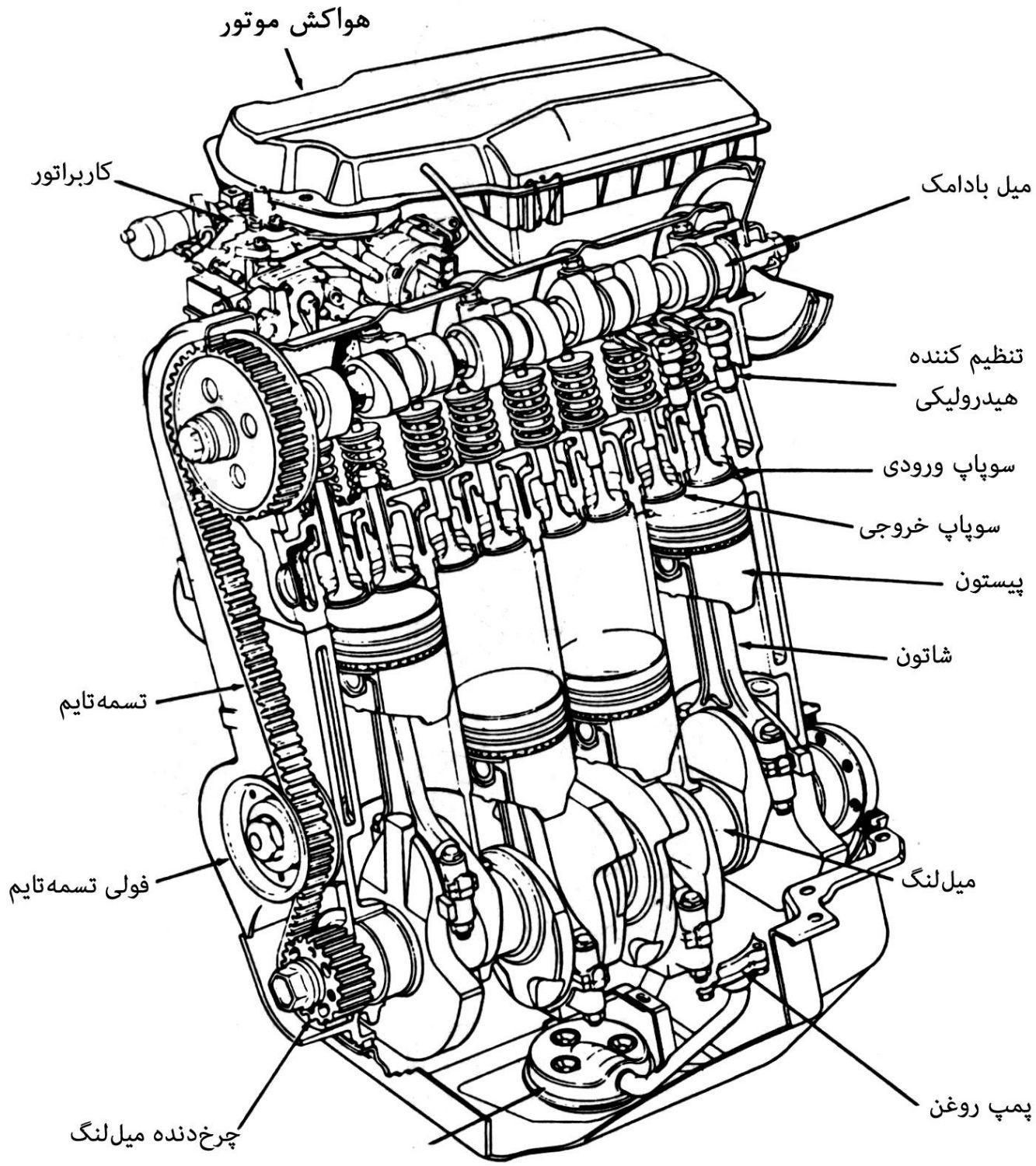 هواکش موتور

کاربراتور

میل بادامک

تنظیم کننده
هیدرولیکی

سوپاپ ورودی

سوپاپ خروجی

پیستون

شاتون

تسمه‌تایم

فولی تسمه‌تایم

میل‌لنگ

پمپ روغن

چرخ‌دنده میل‌لنگ