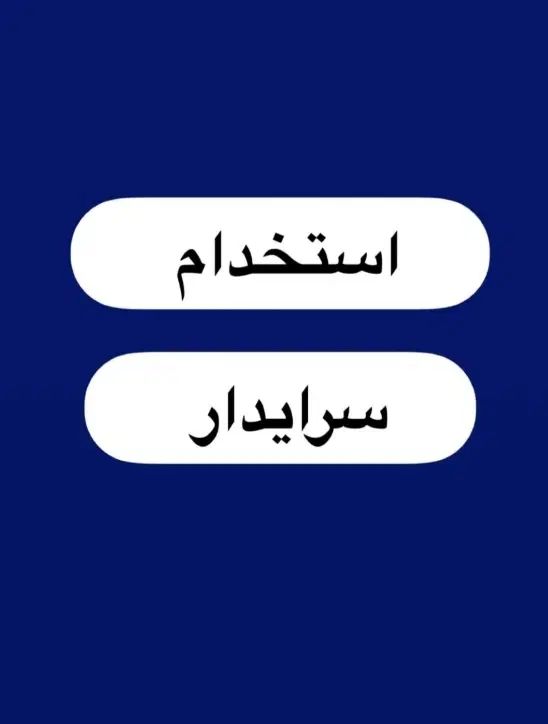 استخدام

سرایدار