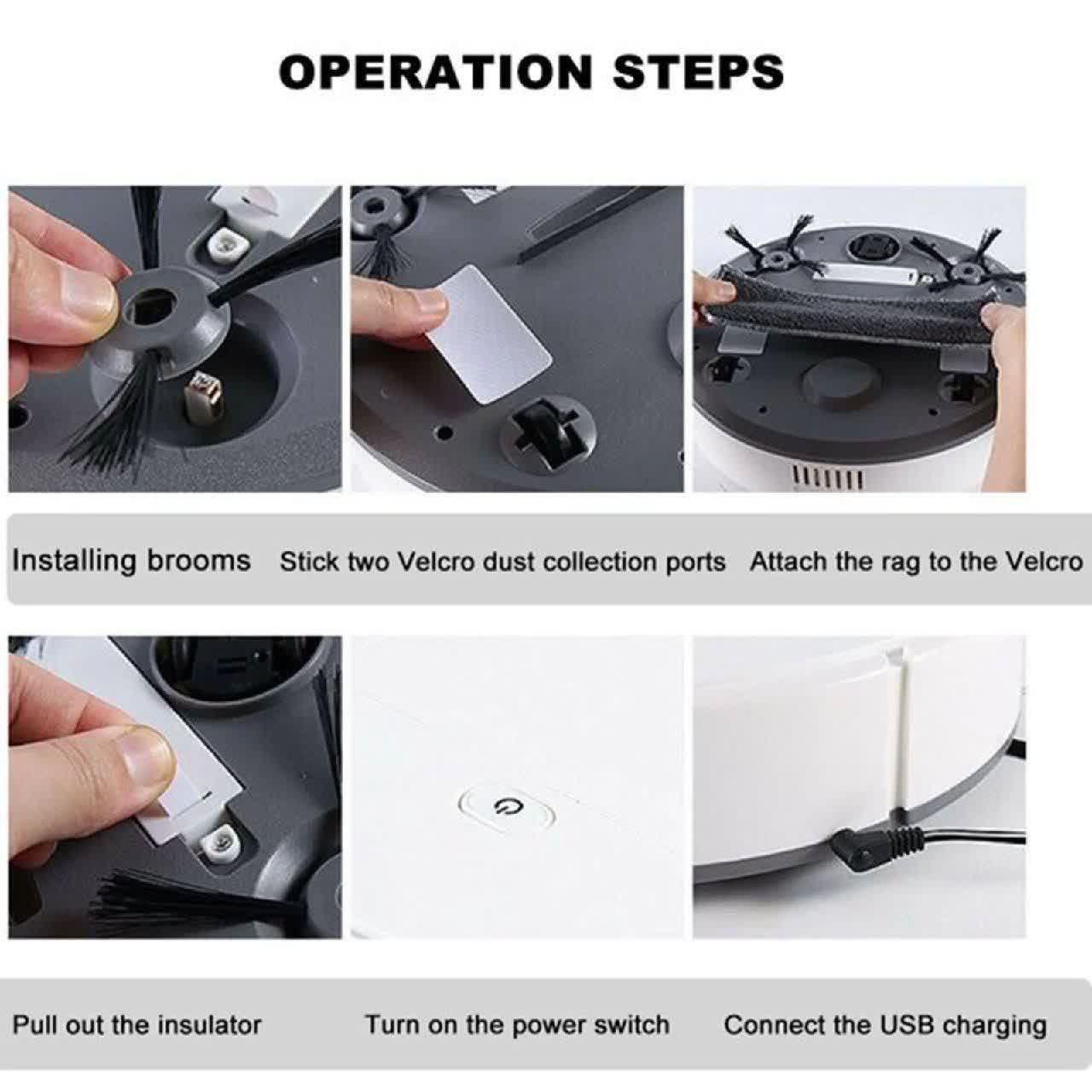 OPERATION STEPS

Installing brooms

Stick two Velcro dust collection ports

Attach the rag to the Velcro

Pull out the insulator

Turn on the power switch

Connect the USB charging