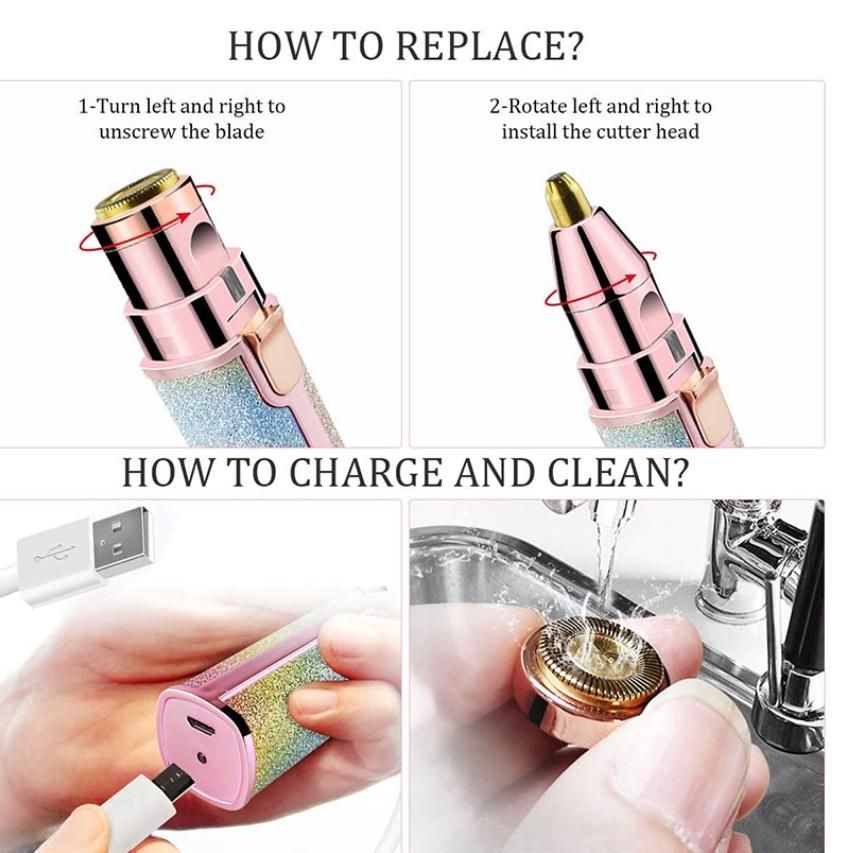 HOW TO REPLACE?

1-Turn left and right to unscrew the blade

2-Rotate left and right to install the cutter head

HOW TO CHARGE AND CLEAN?