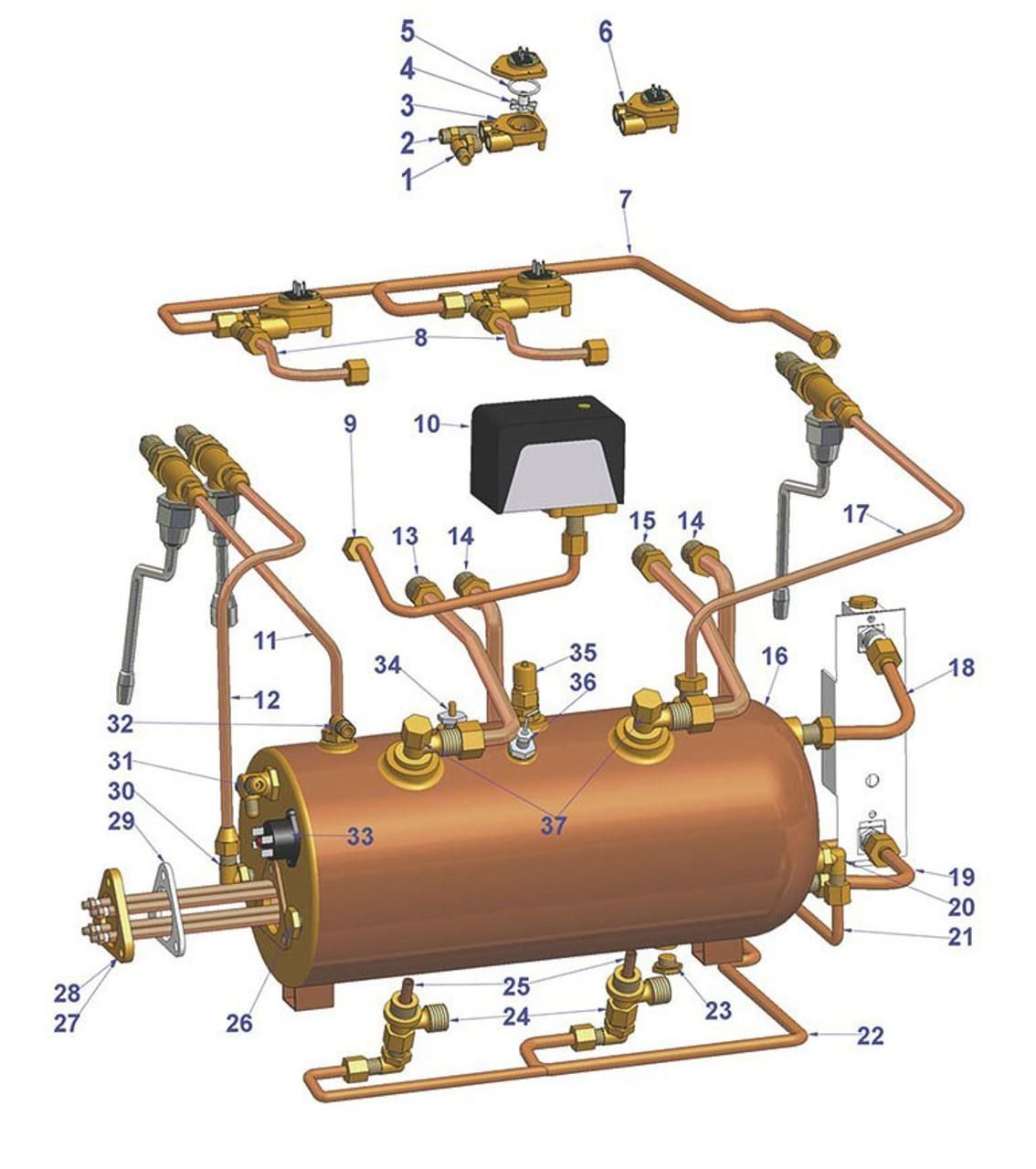 5
4
3
2
1
6
7
8
9
10
13
14
15
14
17
11
12
34
35
36
16
18
32
31
30
29
33
37
19
20
21
28
27
26
25
24
23
22