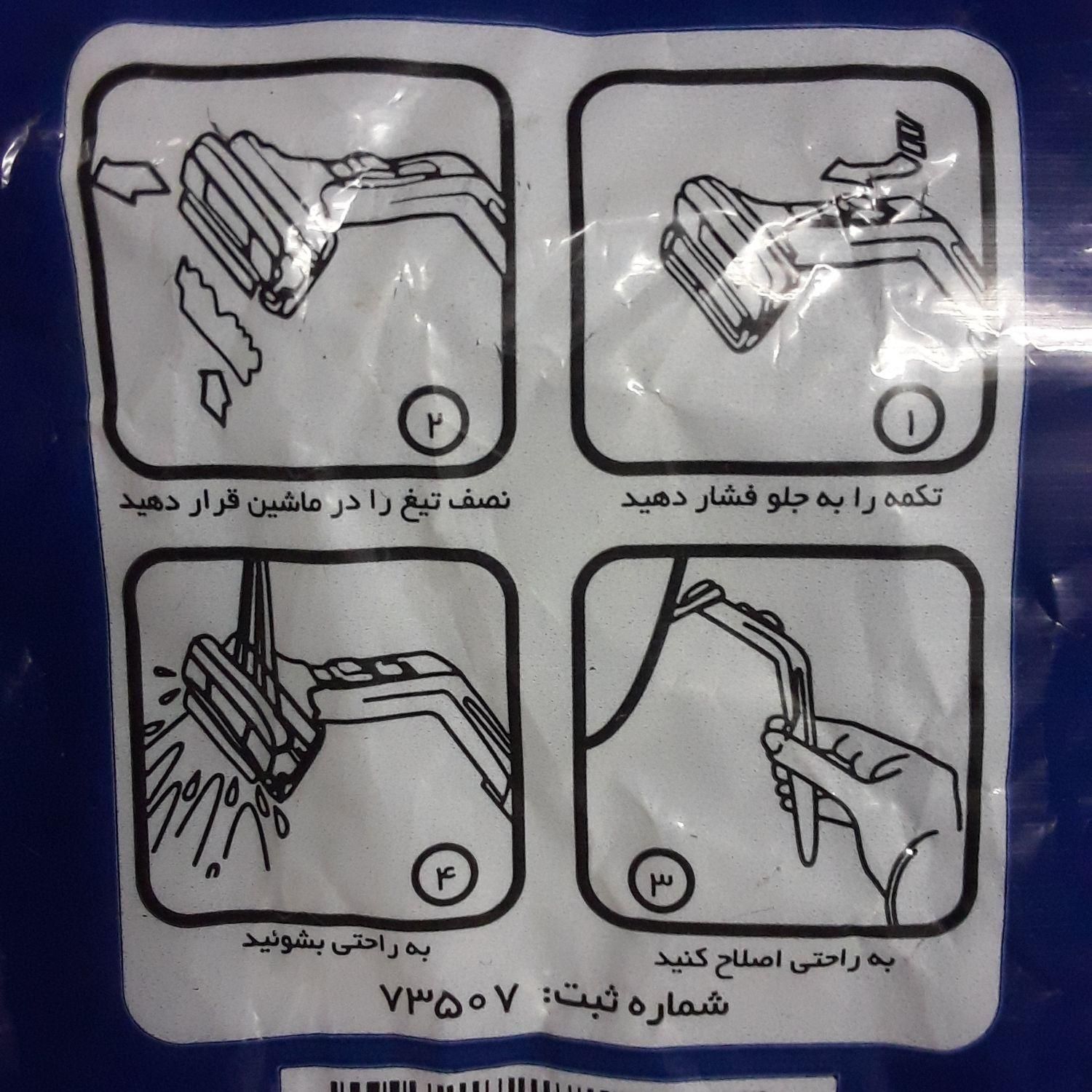 ۱
تکمه را به جلو فشار دهید

۲
نصف تیغ را در ماشین قرار دهید

۳
به راحتی اصلاح کنید

۴
به راحتی بشوئید

شماره ثبت: ۷۳۵۰۷