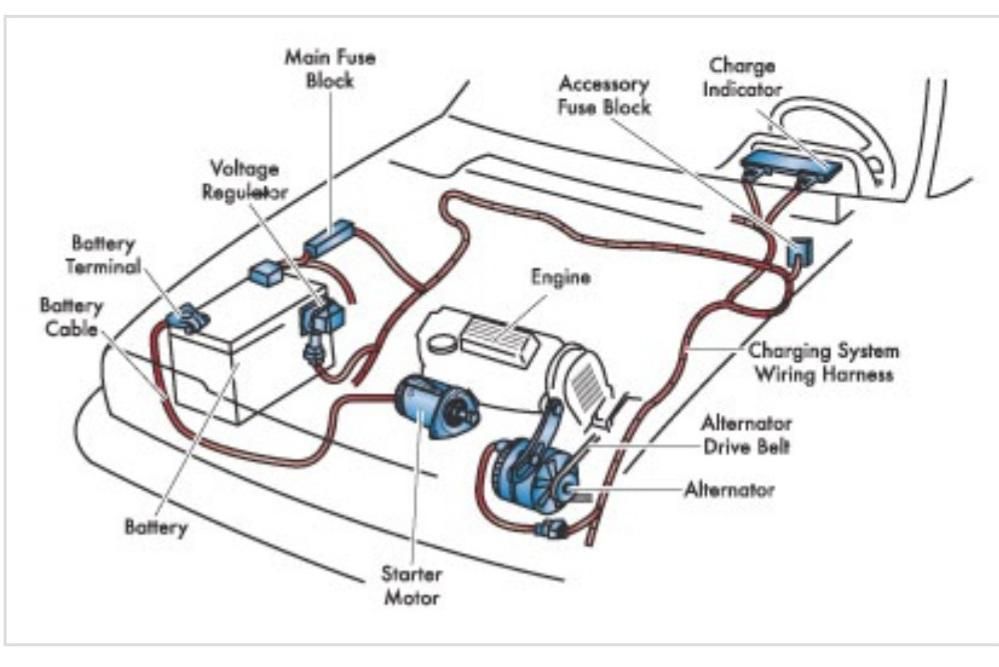 Main Fuse Block

Accessory Fuse Block

Charge Indicator

Voltage Regulator

Battery Terminal

Battery Cable

Engine

Charging System Wiring Harness

Alternator Drive Belt

Alternator

Battery

Starter Motor