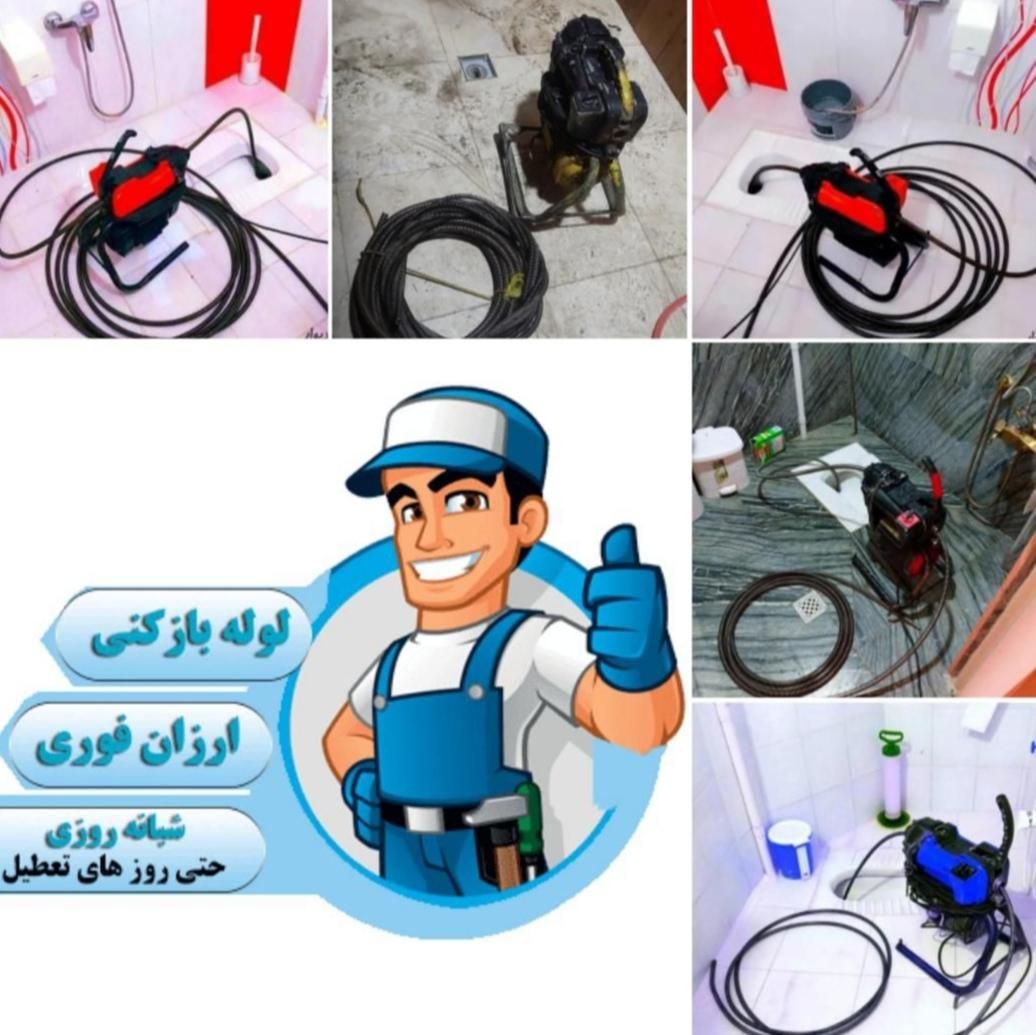 لوله بازکنی

ارزان فوری

شبانه روزی
حتی روز های تعطیل