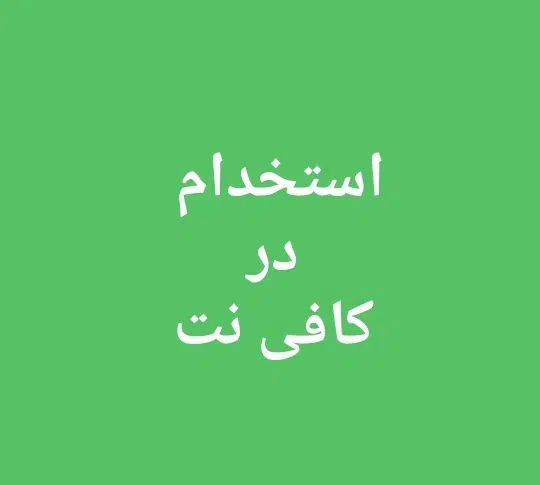 استخدام
در
کافی نت