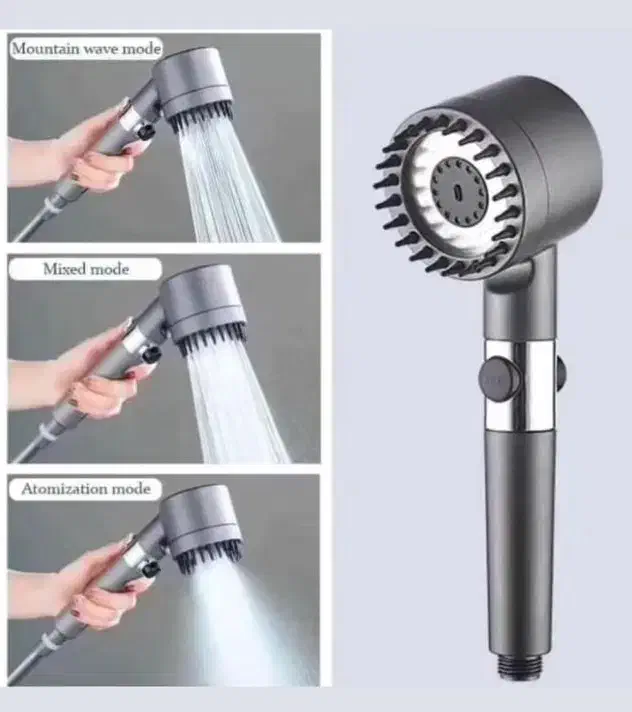 Mountain wave mode

Mixed mode

Atomization mode