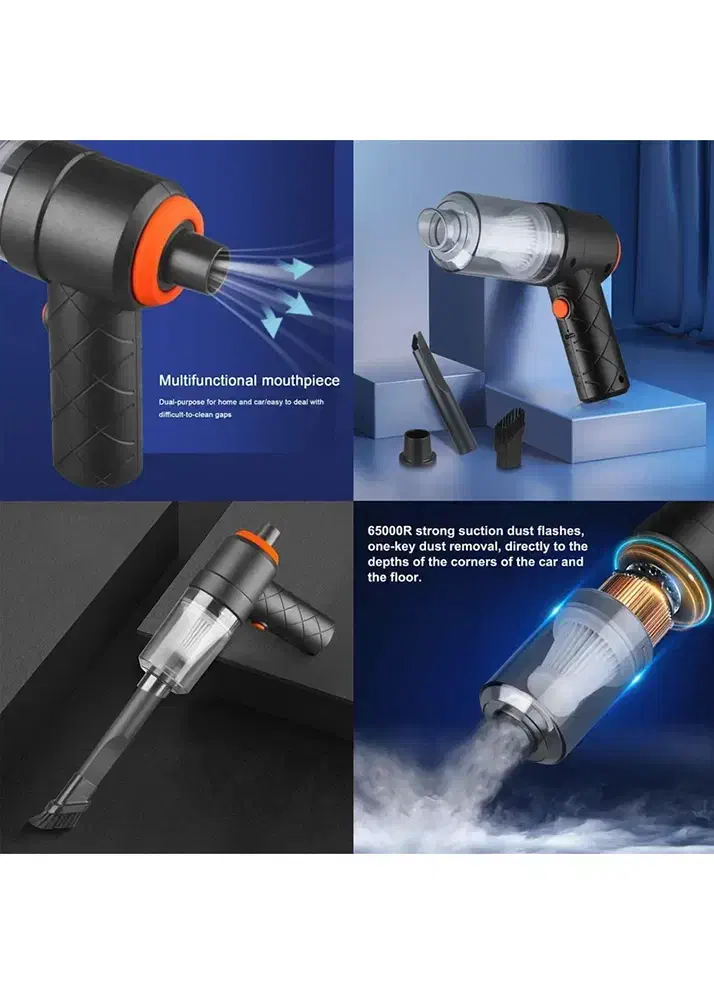 Multifunctional mouthpiece

Dual-purpose for home and car/easy to deal with difficult-to-clean gaps

65000R strong suction dust flashes, one-key dust removal, directly to the depths of the corners of the car and the floor.