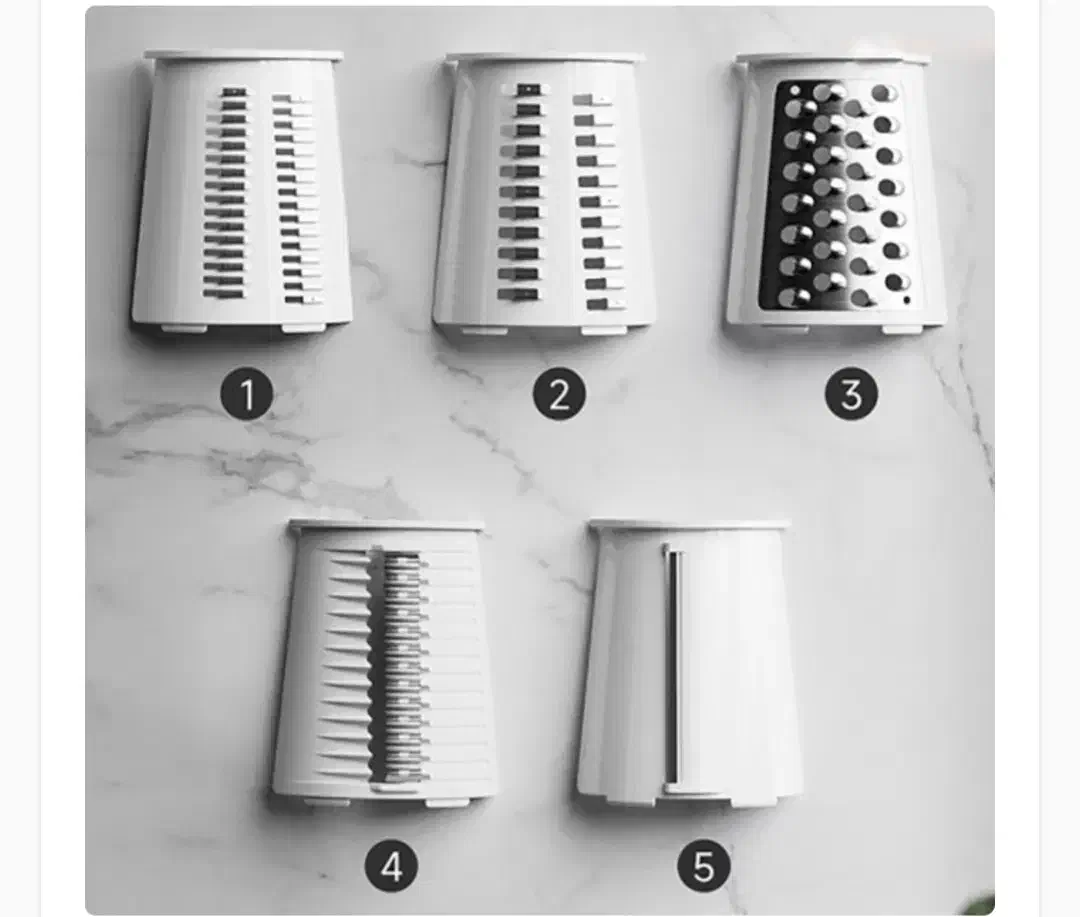 1
2
3
4
5