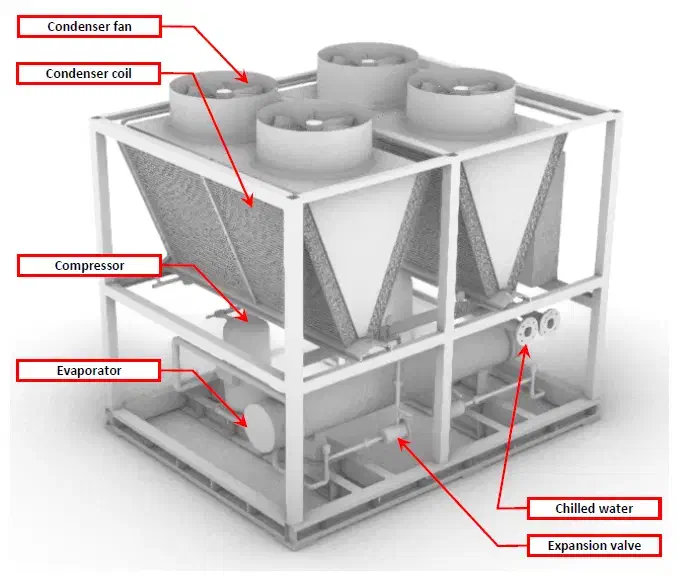 Condenser fan

Condenser coil

Compressor

Evaporator

Chilled water

Expansion valve