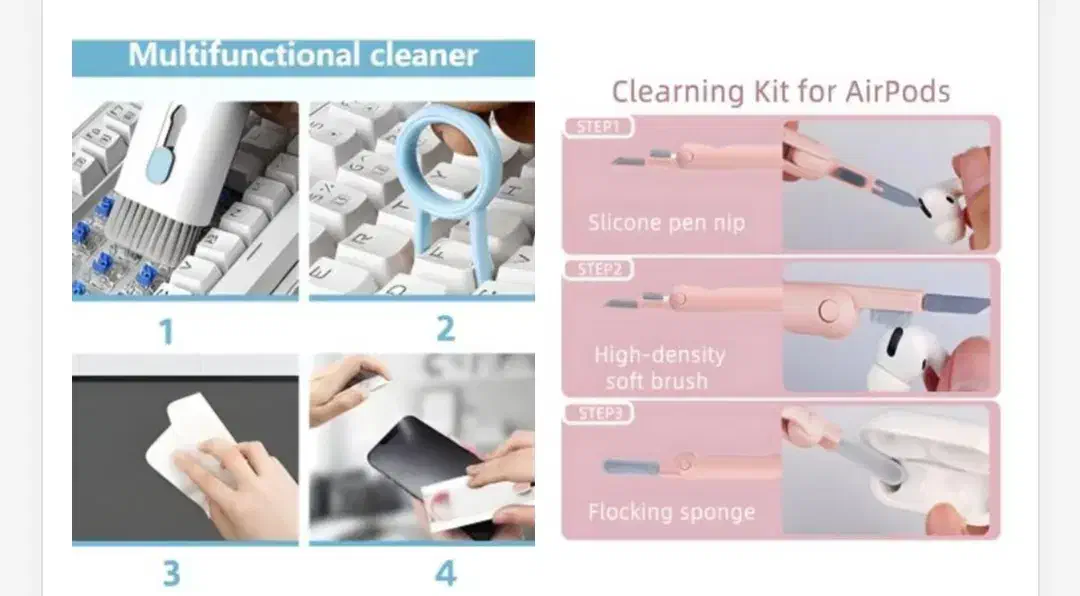 Multifunctional cleaner

1

2

3

4

Clearning Kit for AirPods

STEP1

Slicone pen nip

STEP2

High-density soft brush

STEP3

Flocking sponge