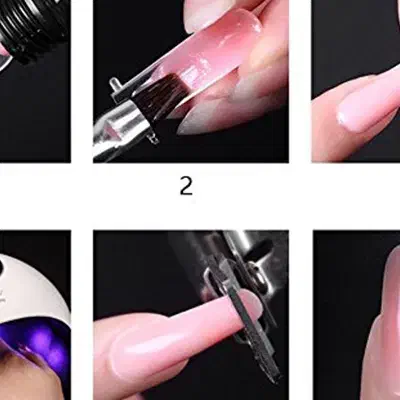 2