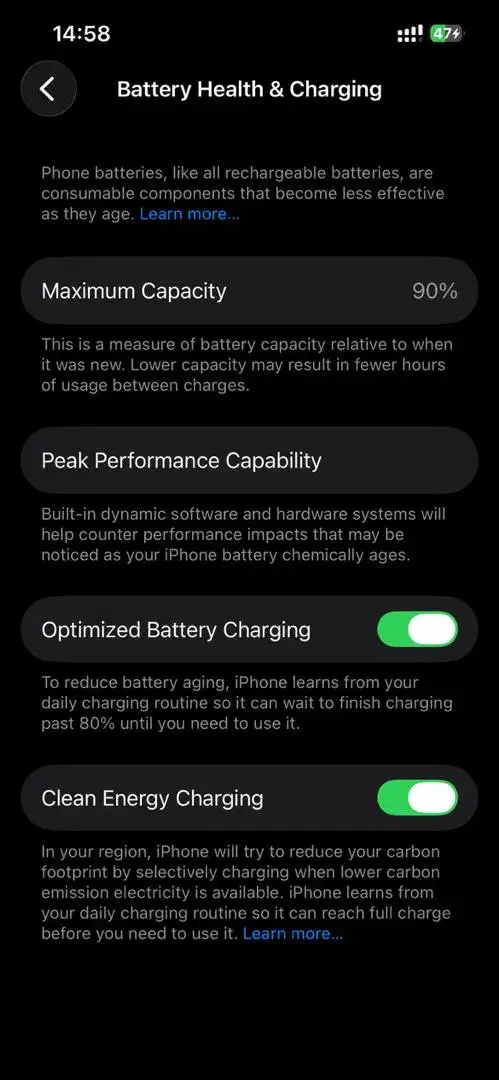 14:58

47

Battery Health & Charging

Phone batteries, like all rechargeable batteries, are consumable components that become less effective as they age. Learn more...

Maximum Capacity 90%

This is a measure of battery capacity relative to when it was new. Lower capacity may result in fewer hours of usage between charges.

Peak Performance Capability

Built-in dynamic software and hardware systems will help counter performance impacts that may be noticed as your iPhone battery chemically ages.

Optimized Battery Charging

To reduce battery aging, iPhone learns from your daily charging routine so it can wait to finish charging past 80% until you need to use it.

Clean Energy Charging

In your region, iPhone will try to reduce your carbon footprint by selectively charging when lower carbon emission electricity is available. iPhone learns from your daily charging routine so it can reach full charge before you need to use it. Learn more...