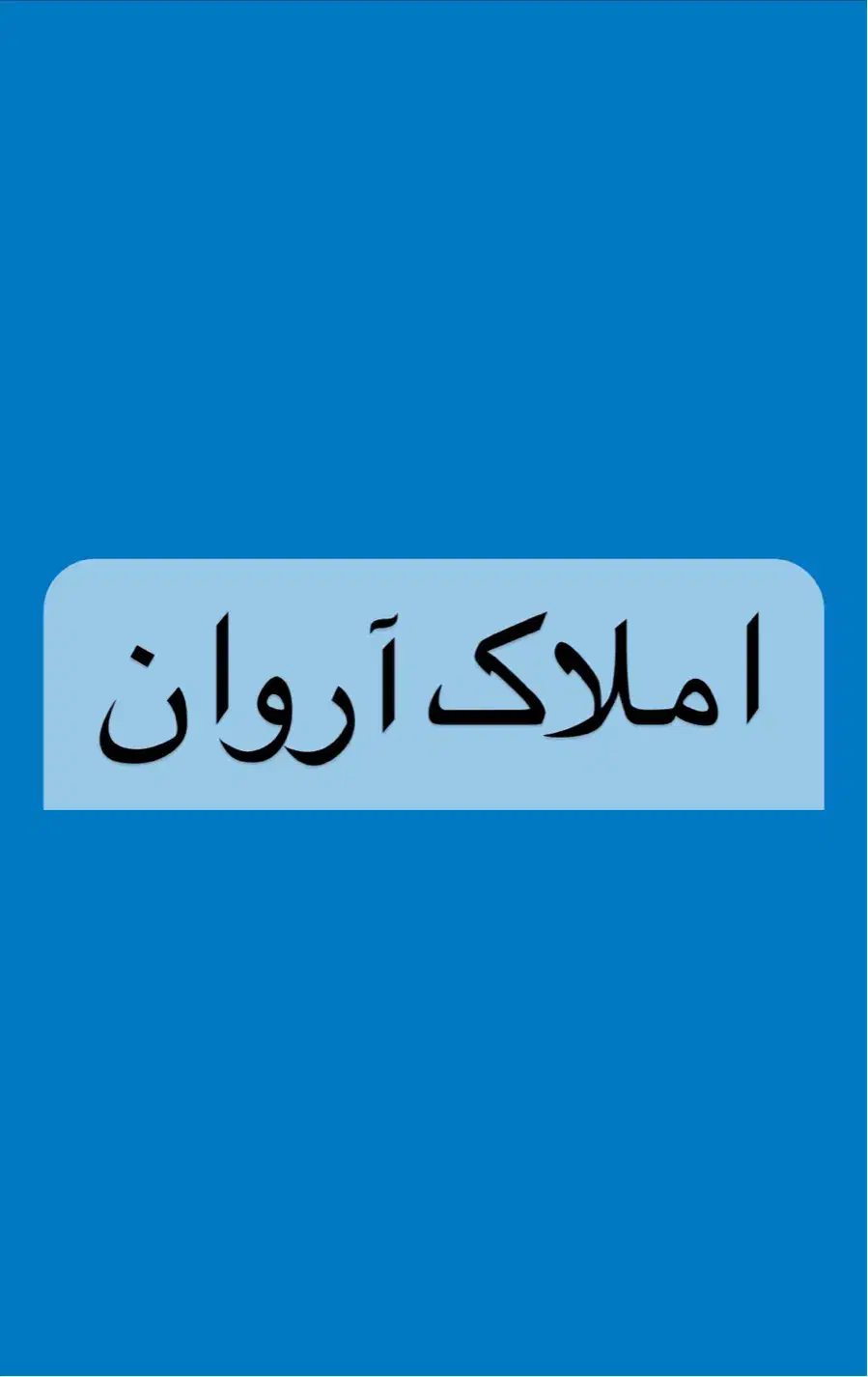 املاک آروان