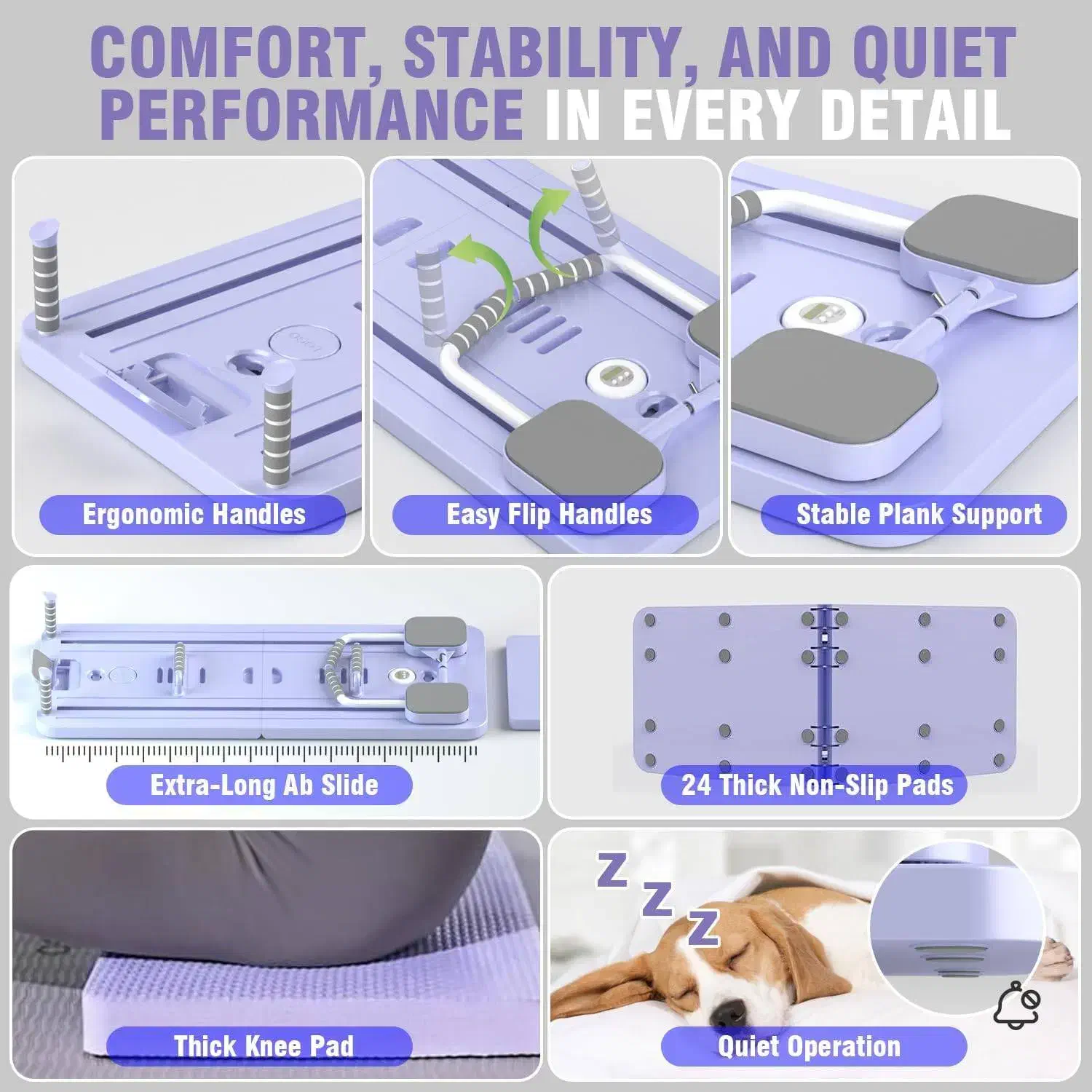 COMFORT, STABILITY, AND QUIET PERFORMANCE IN EVERY DETAIL

Ergonomic Handles

Easy Flip Handles

Stable Plank Support

Extra-Long Ab Slide

24 Thick Non-Slip Pads

Thick Knee Pad

Z Z Z

Quiet Operation