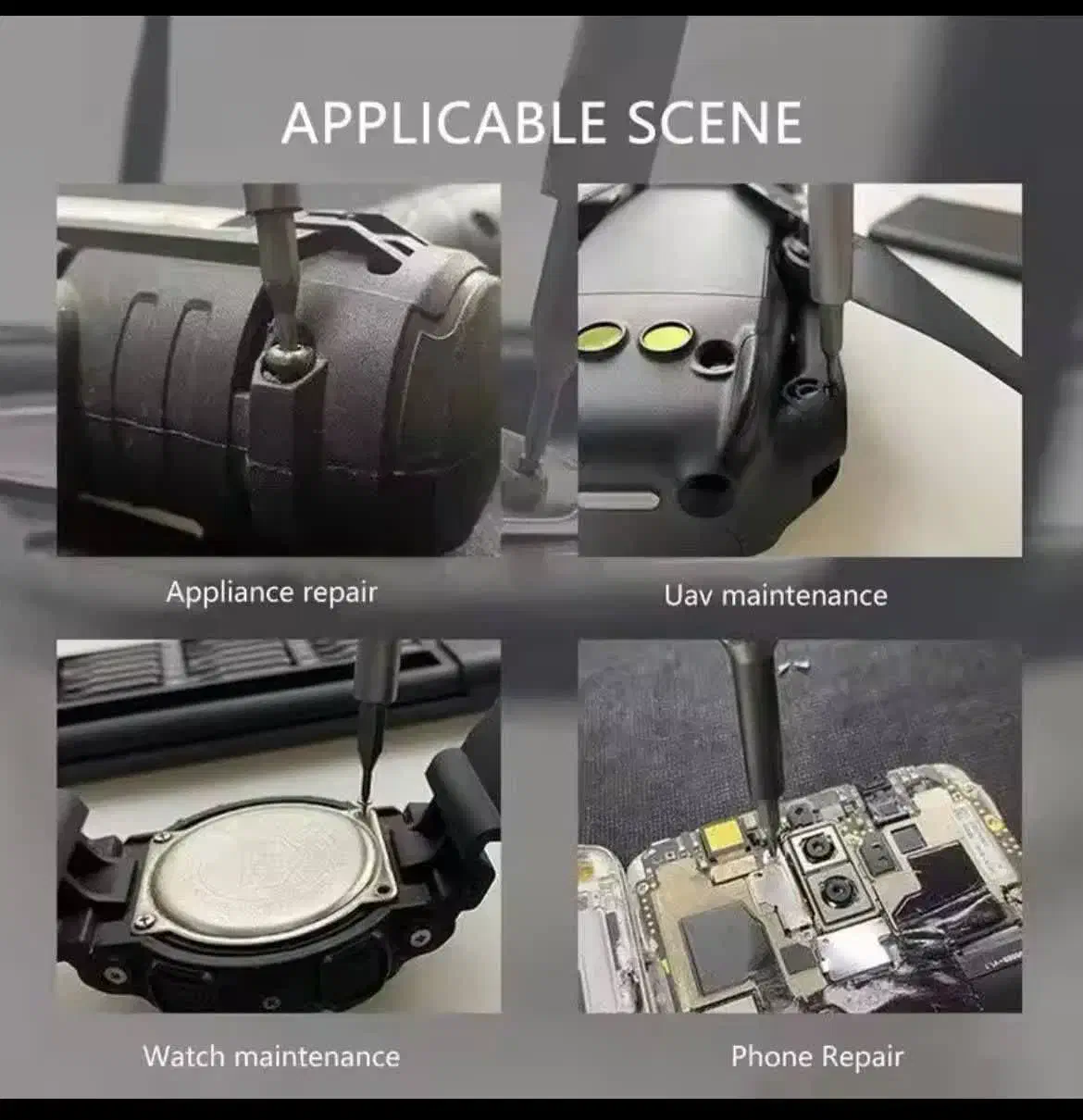 APPLICABLE SCENE

Appliance repair

Uav maintenance

Watch maintenance

Phone Repair