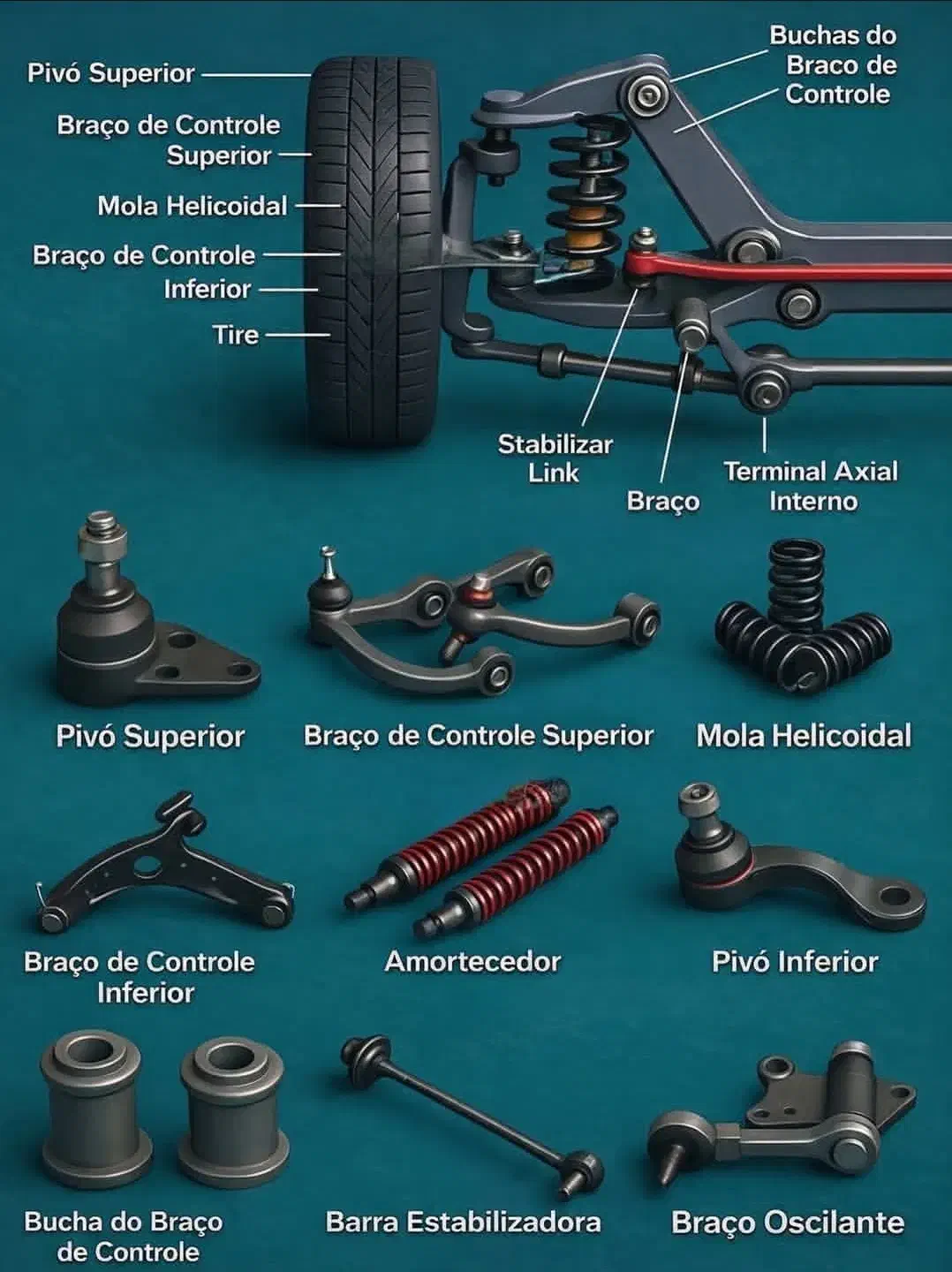 Pivó Superior

Braço de Controle Superior

Mola Helicoidal

Braço de Controle Inferior

Tire

Buchas do Braco de Controle

Stabilizar Link

Braço

Terminal Axial Interno

Pivó Superior

Braço de Controle Superior

Mola Helicoidal

Braço de Controle Inferior

Amortecedor

Pivó Inferior

Bucha do Braço de Controle

Barra Estabilizadora

Braço Oscilante