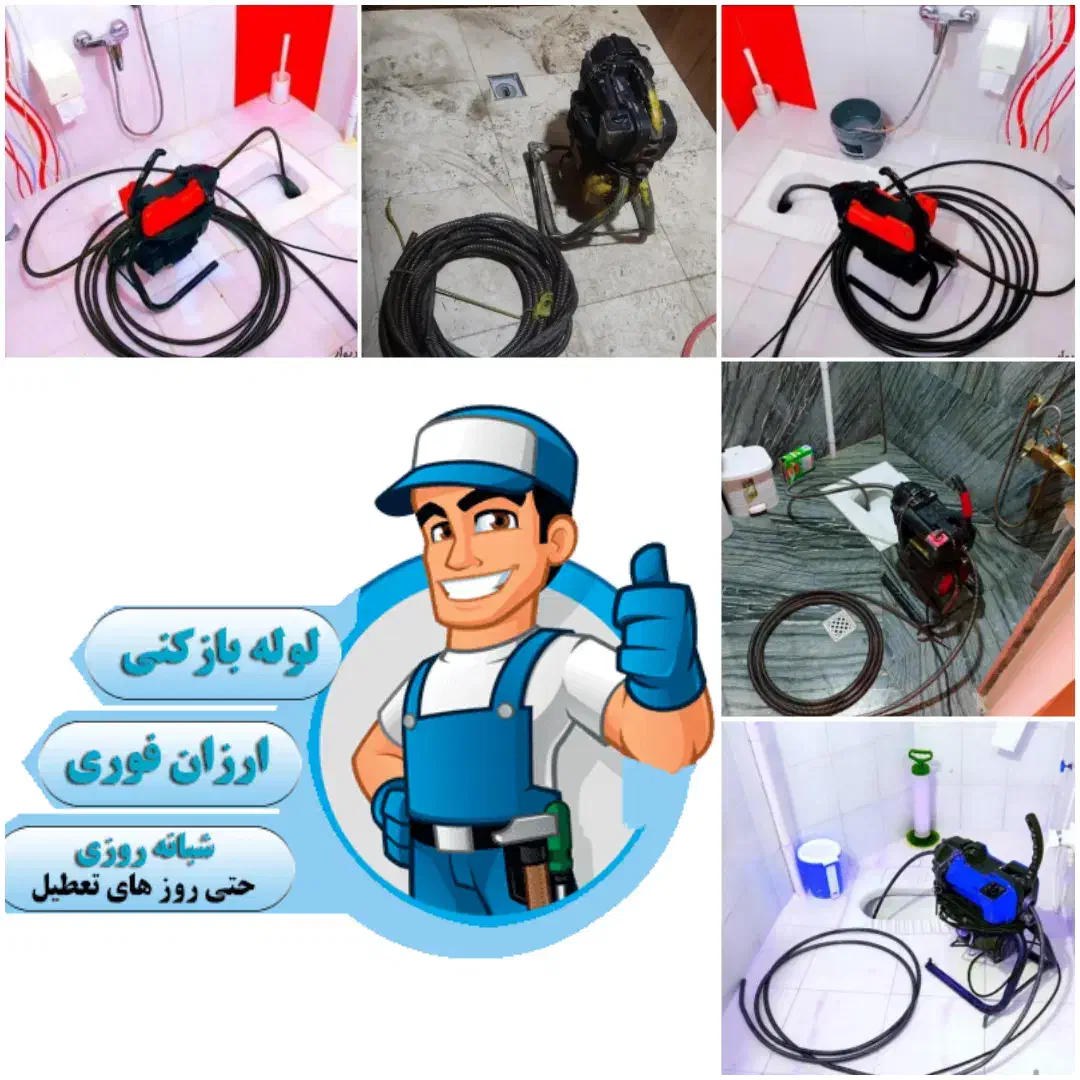 لوله بازکنی

ارزان فوری

شبانه روزی
حتی روز های تعطیل