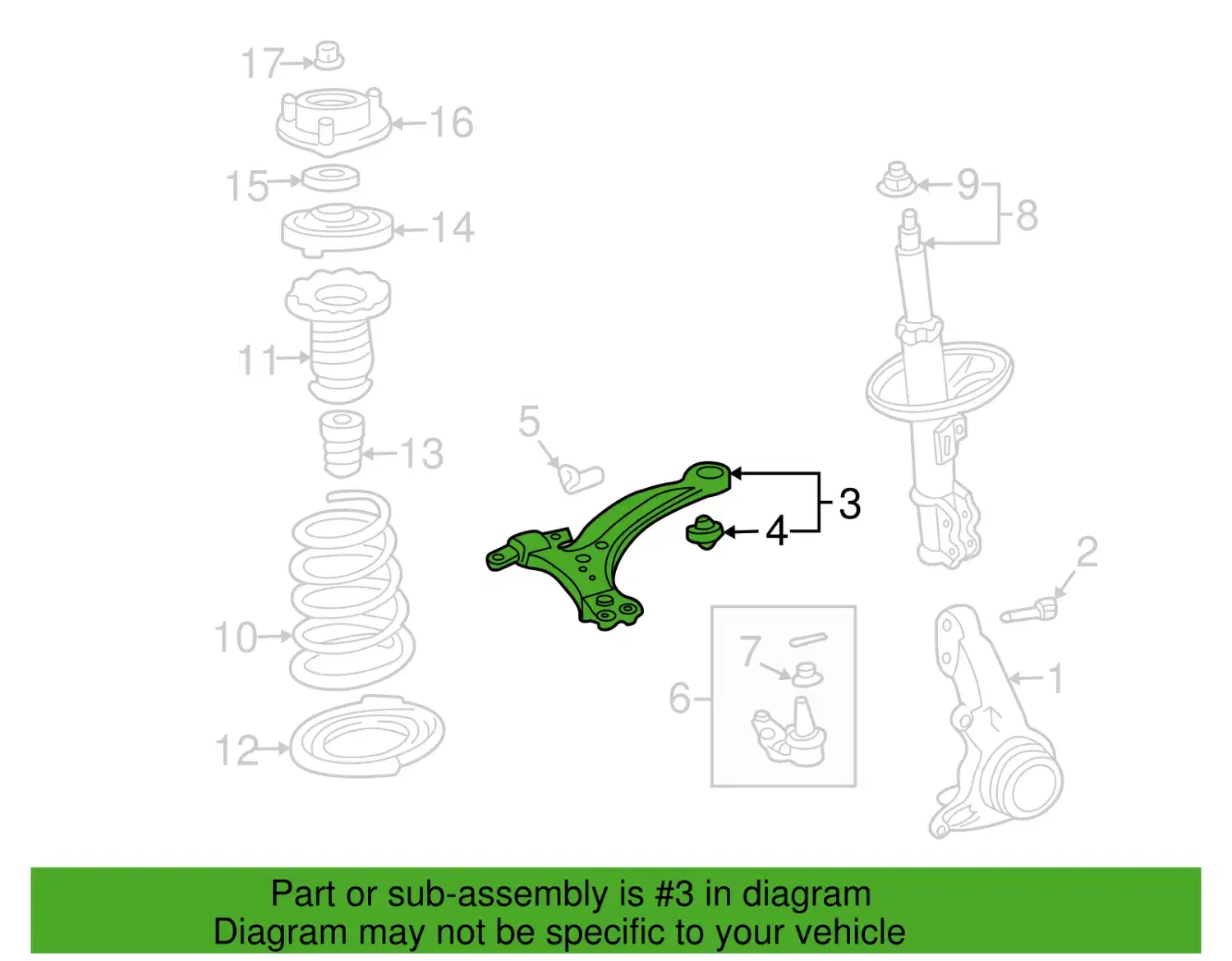 17
16
15
14
11
13
10
12
5
3
4
9
8
2
7
6
1

Part or sub-assembly is #3 in diagram
Diagram may not be specific to your vehicle