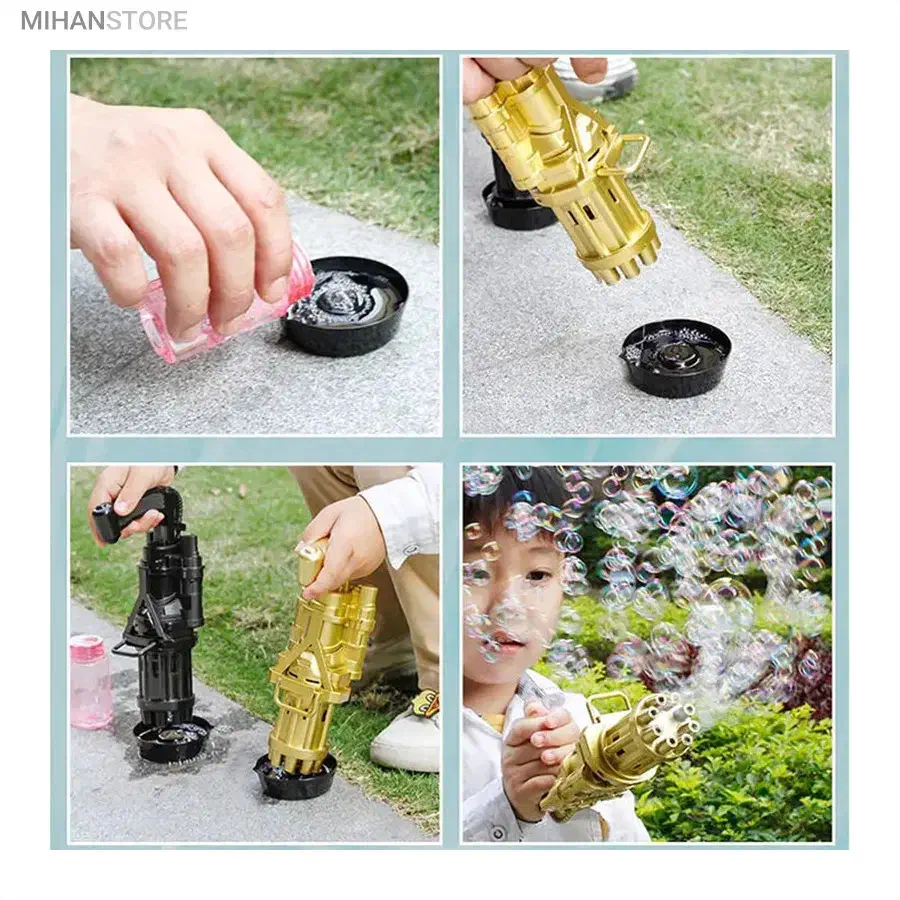 MIHANSTORE