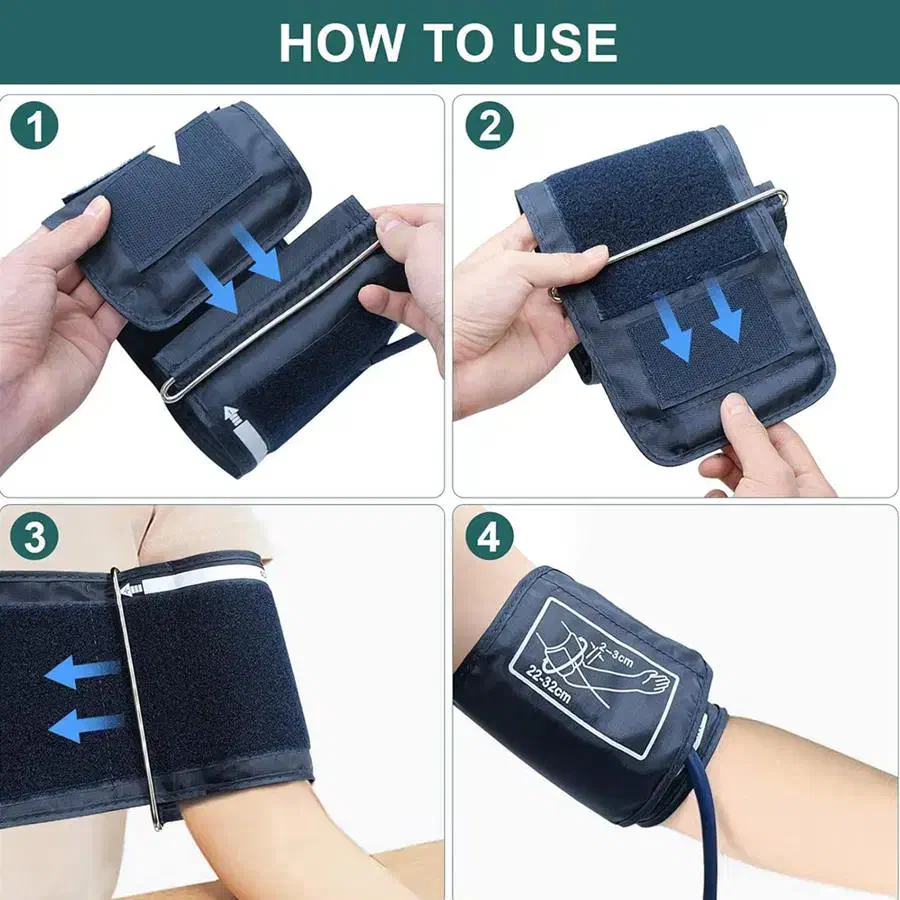 HOW TO USE

1

2

3

4

2~3cm

22-32cm