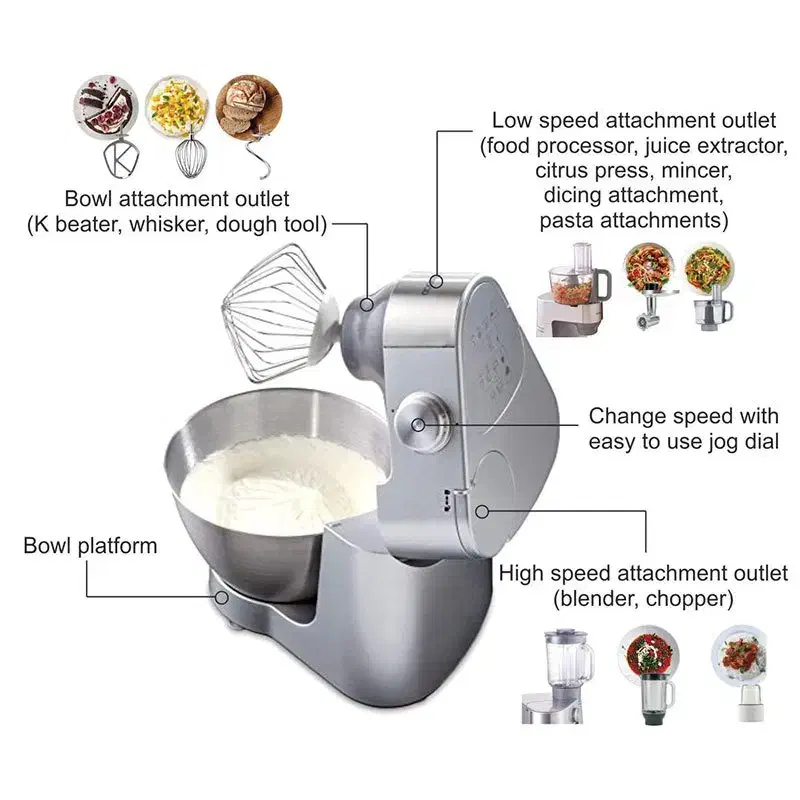 Bowl attachment outlet
(K beater, whisker, dough tool)

Low speed attachment outlet
(food processor, juice extractor, citrus press, mincer, dicing attachment, pasta attachments)

Change speed with easy to use jog dial

Bowl platform

High speed attachment outlet
(blender, chopper)