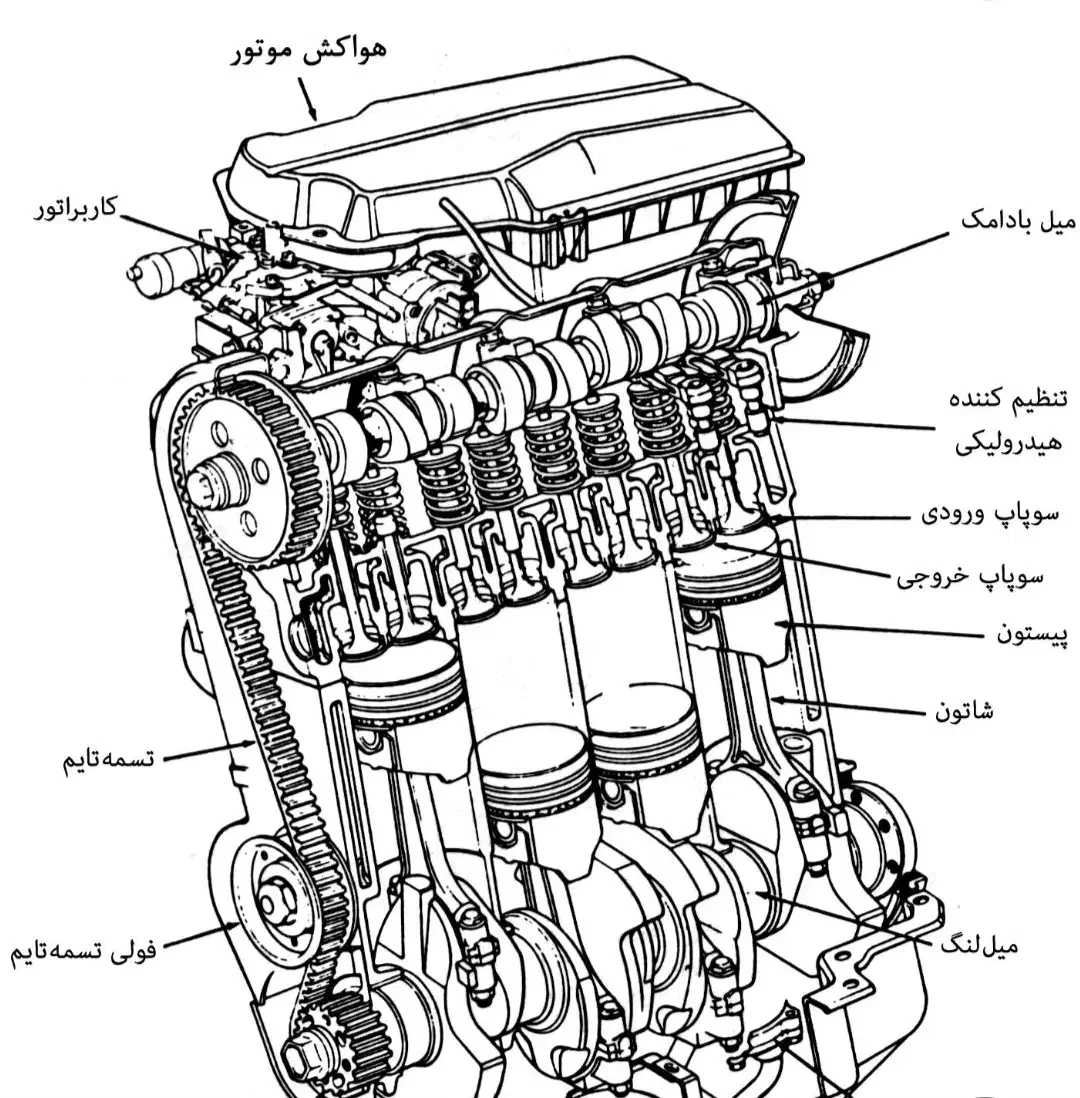 هواکش موتور

کاربراتور

میل بادامک

تنظیم کننده هیدرولیکی

سوپاپ ورودی

سوپاپ خروجی

پیستون

شاتون

تسمه‌تایم

فولی تسمه‌تایم

میل‌لنگ