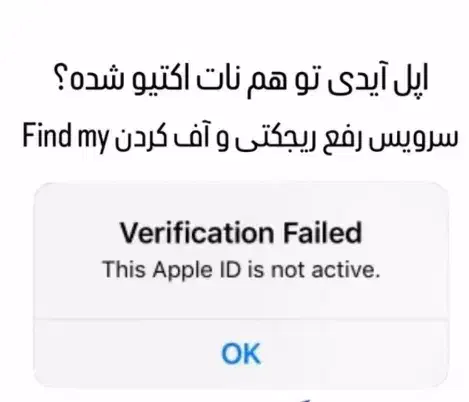 اپل آیدی تو هم نات اکتیو شده؟

سرویس رفع ریجکتی و آف کردن Find my

Verification Failed

This Apple ID is not active.

OK