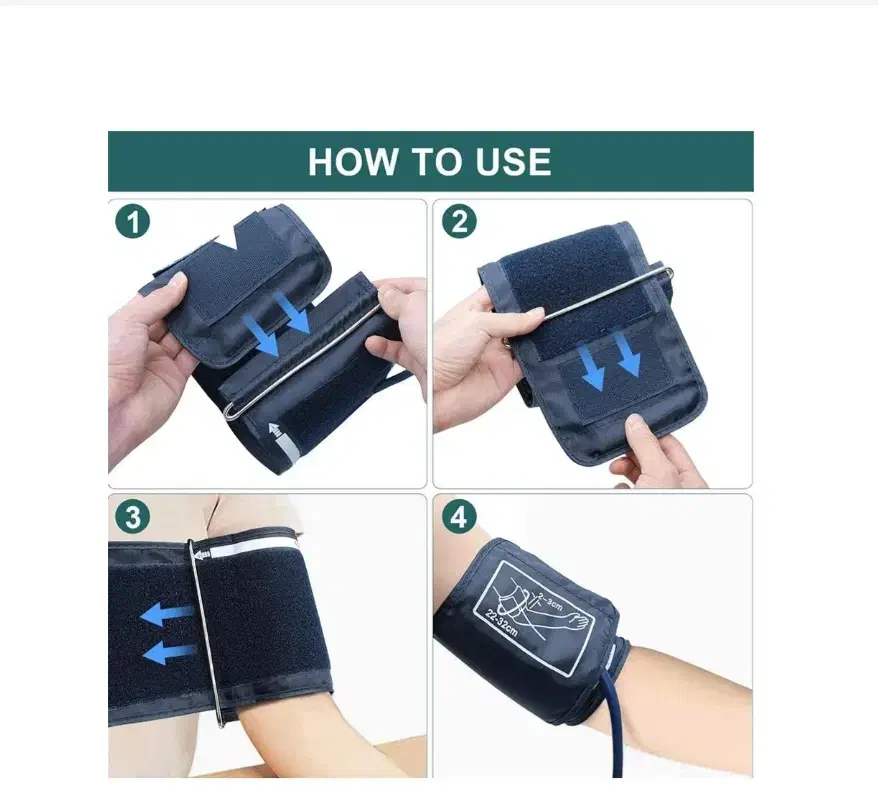 HOW TO USE

1

2

3

4

2~3cm

22-32cm