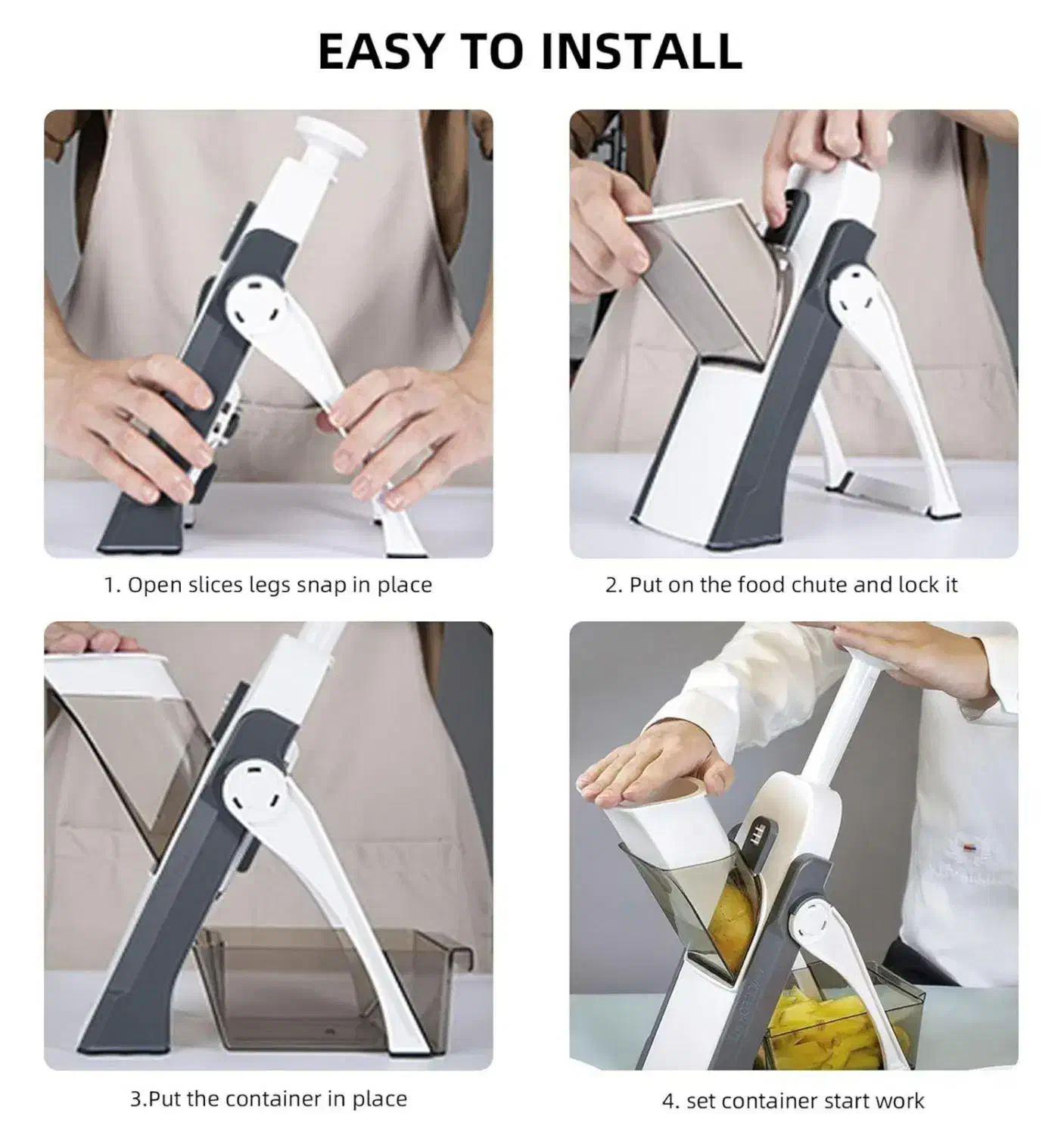 EASY TO INSTALL

1. Open slices legs snap in place

2. Put on the food chute and lock it

3.Put the container in place

4. set container start work