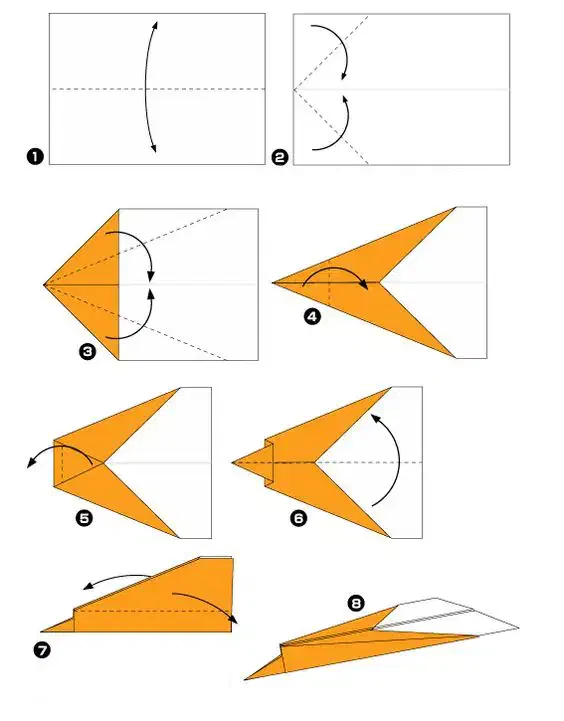 1
2
3
4
5
6
7
8