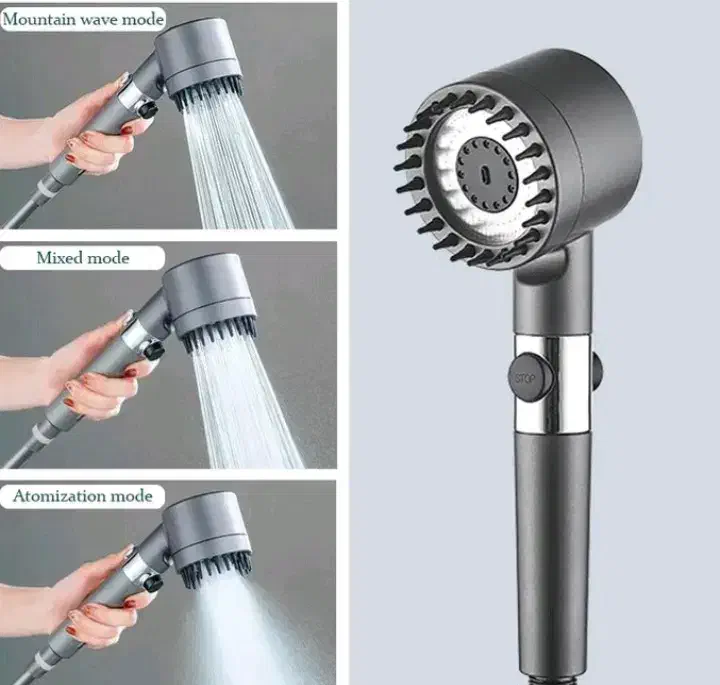 Mountain wave mode

Mixed mode

Atomization mode

STOP