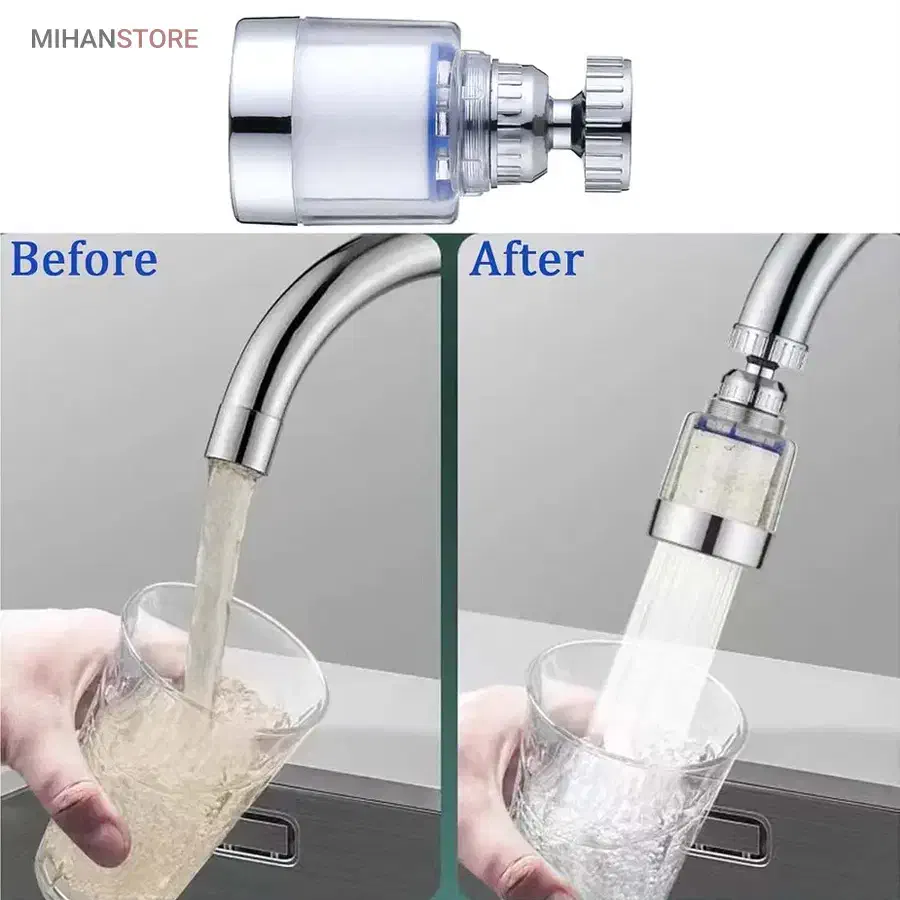 MIHANSTORE

Before

After