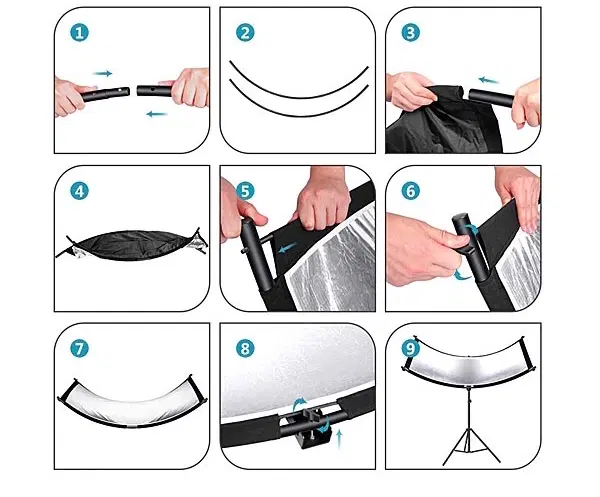 1
2
3
4
5
6
7
8
9