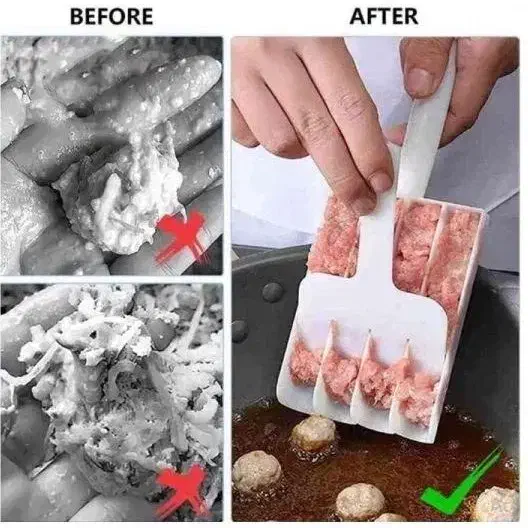 BEFORE

AFTER