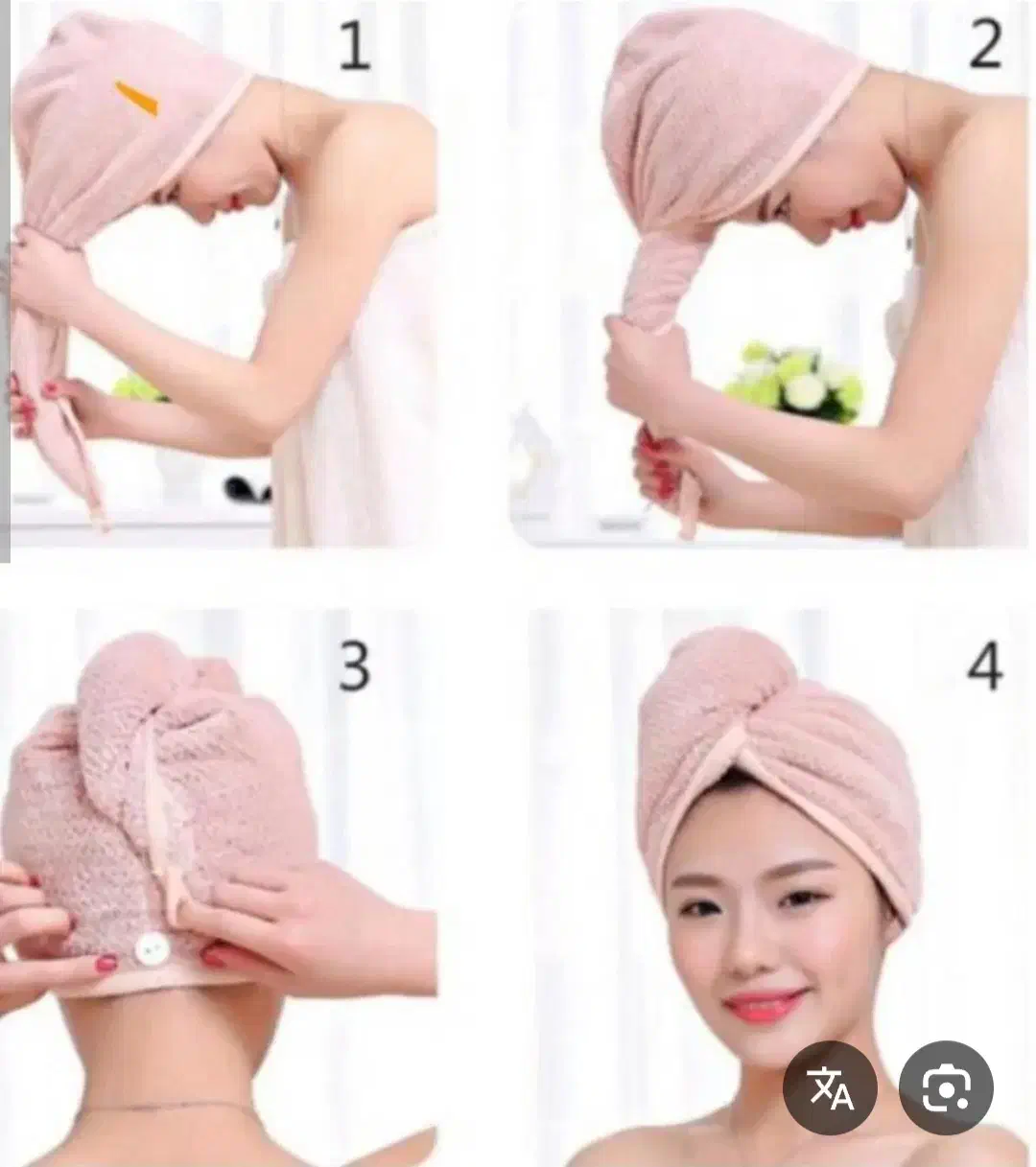 1

2

3

4