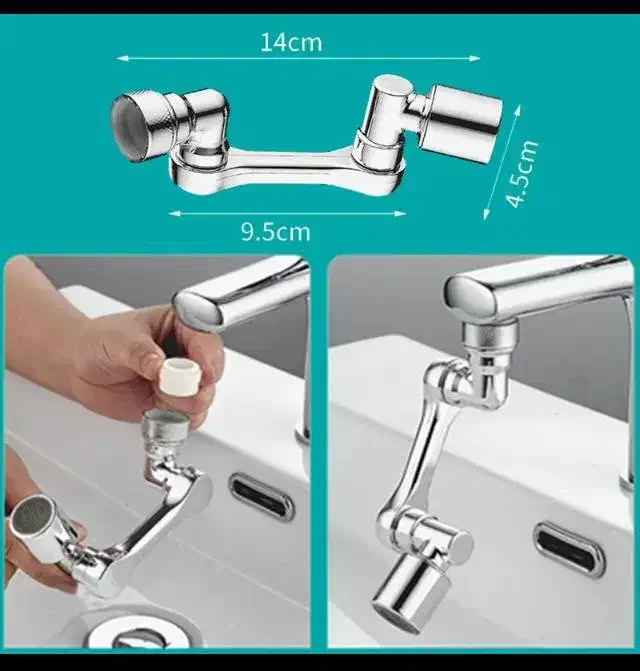 14cm

4.5cm

9.5cm