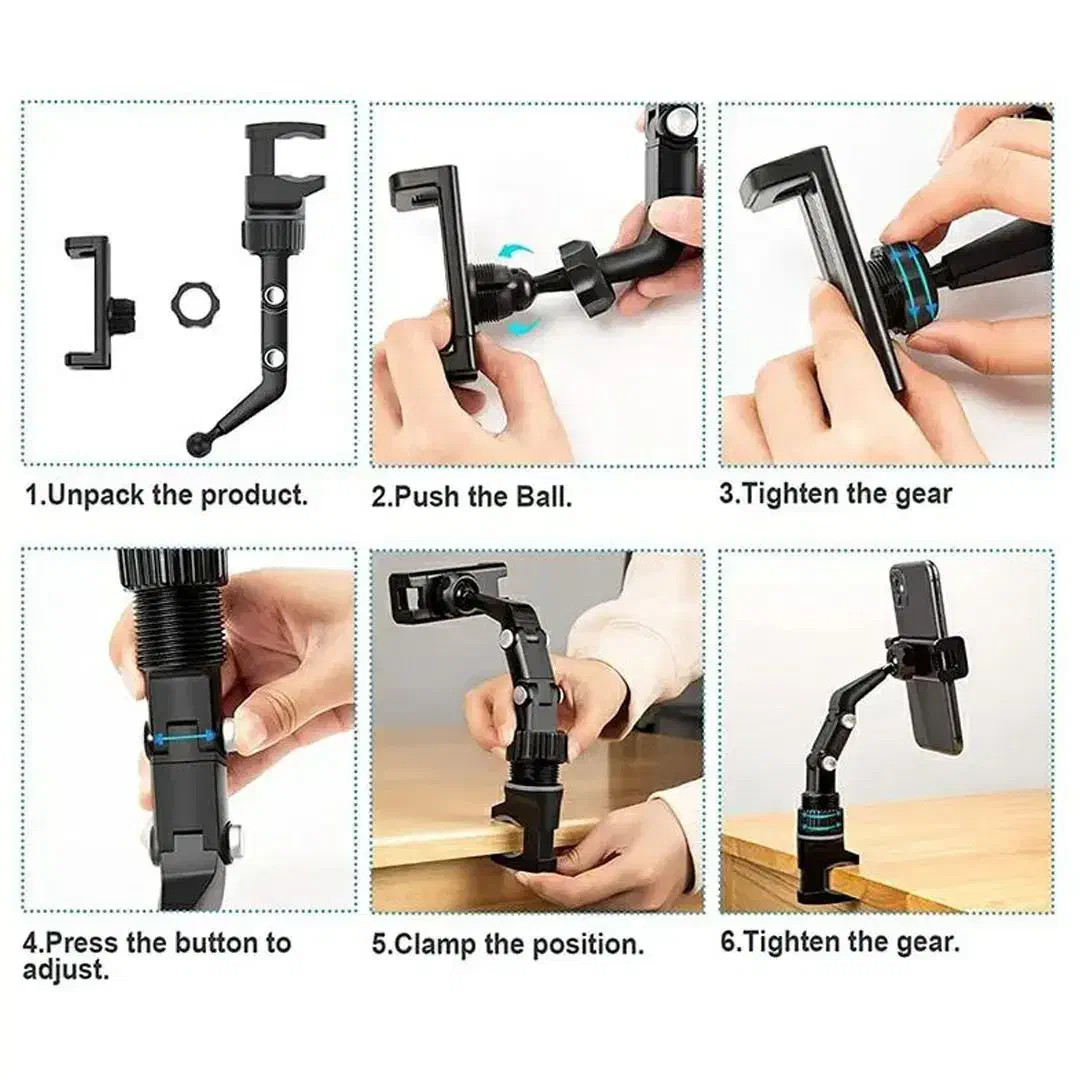 1.Unpack the product.

2.Push the Ball.

3.Tighten the gear

4.Press the button to adjust.

5.Clamp the position.

6.Tighten the gear.