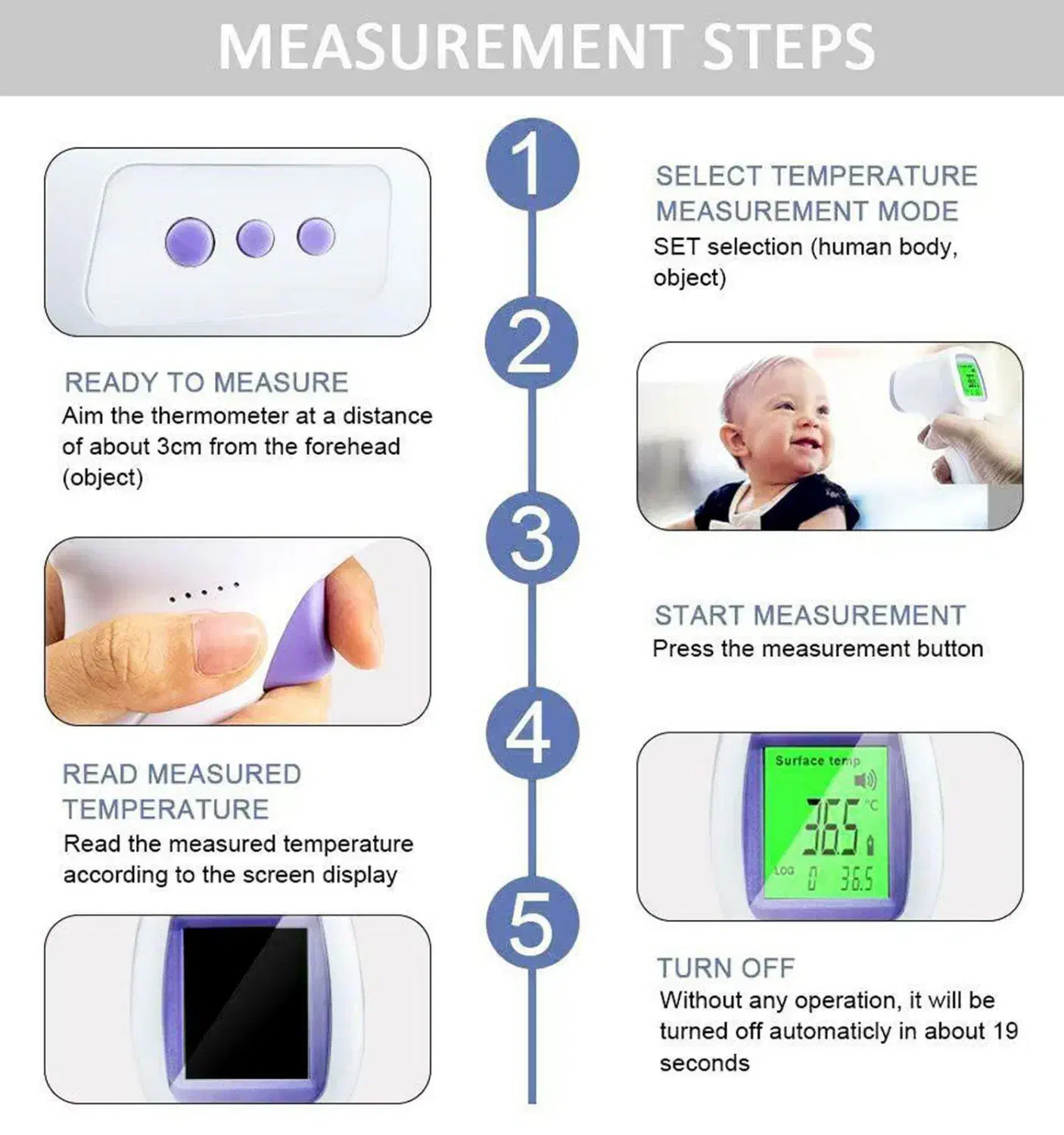 MEASUREMENT STEPS

1

SELECT TEMPERATURE MEASUREMENT MODE
SET selection (human body, object)

2

READY TO MEASURE
Aim the thermometer at a distance of about 3cm from the forehead (object)

3

START MEASUREMENT
Press the measurement button

4

READ MEASURED TEMPERATURE
Read the measured temperature according to the screen display

Surface temp
36.5 °C
LOG 0 36.5

5

TURN OFF
Without any operation, it will be turned off automaticly in about 19 seconds