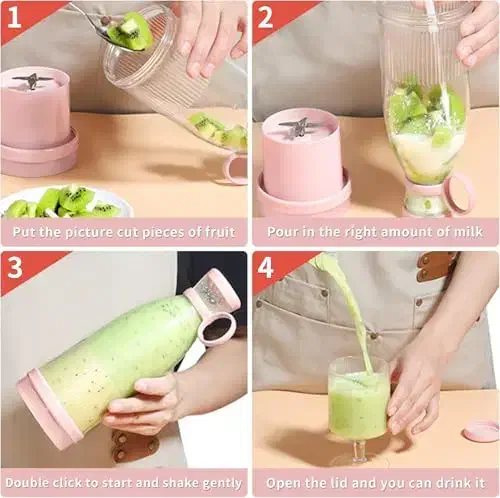 1

Put the picture cut pieces of fruit

2

Pour in the right amount of milk

3

Double click to start and shake gently

4

Open the lid and you can drink it