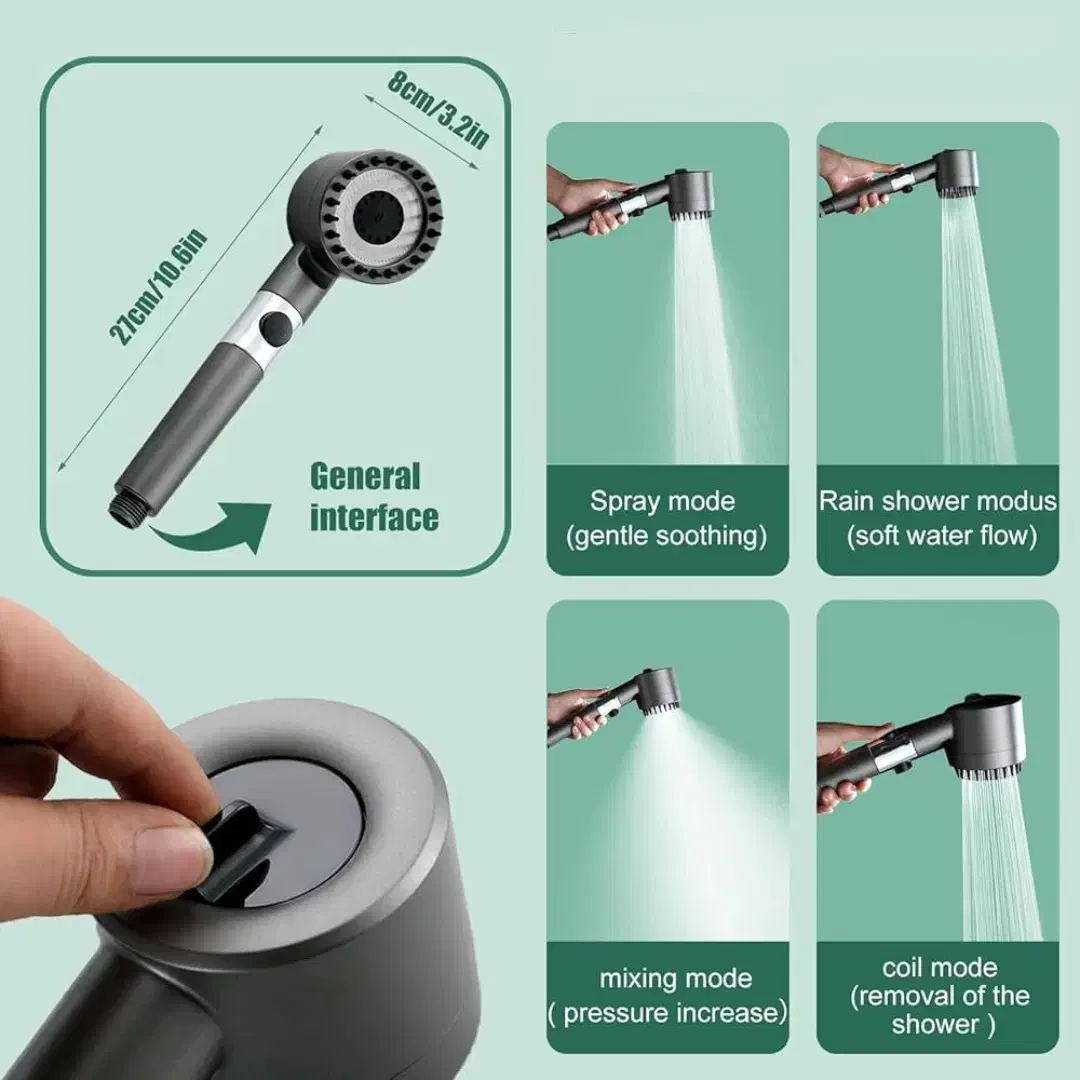 8cm/3.2in

27cm/10.6in

General interface

Spray mode
(gentle soothing)

Rain shower modus
(soft water flow)

mixing mode
( pressure increase)

coil mode
(removal of the shower )