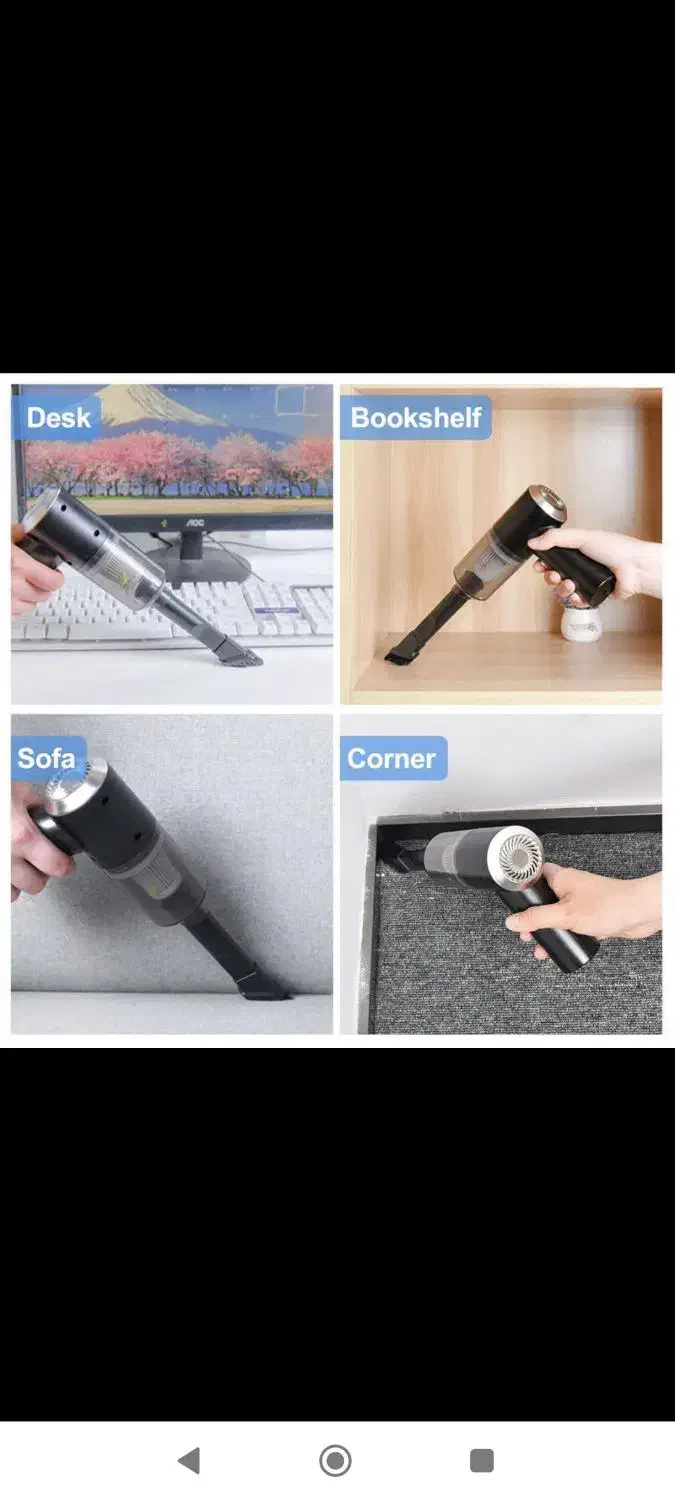 Desk

AOC

Bookshelf

Sofa

Corner