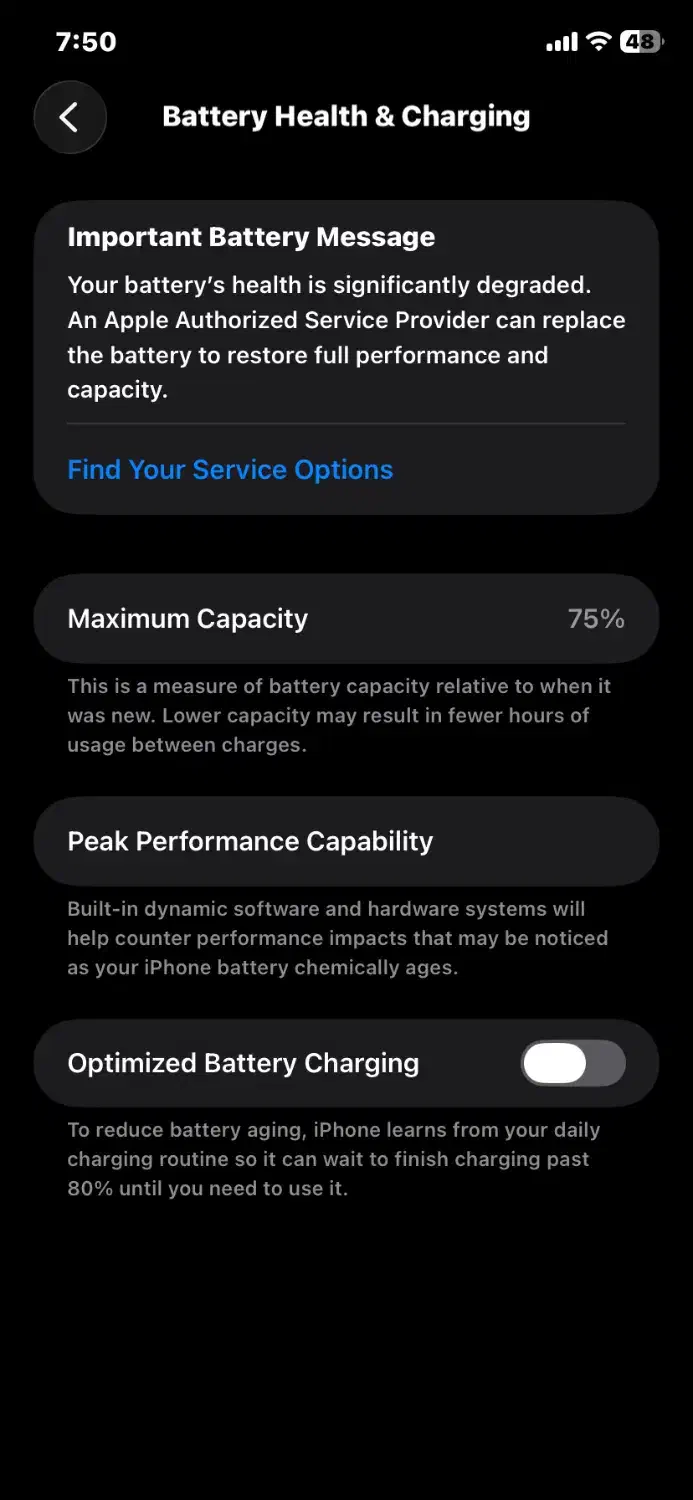 7:50

48

Battery Health & Charging

Important Battery Message

Your battery's health is significantly degraded. An Apple Authorized Service Provider can replace the battery to restore full performance and capacity.

Find Your Service Options

Maximum Capacity 75%

This is a measure of battery capacity relative to when it was new. Lower capacity may result in fewer hours of usage between charges.

Peak Performance Capability

Built-in dynamic software and hardware systems will help counter performance impacts that may be noticed as your iPhone battery chemically ages.

Optimized Battery Charging

To reduce battery aging, iPhone learns from your daily charging routine so it can wait to finish charging past 80% until you need to use it.