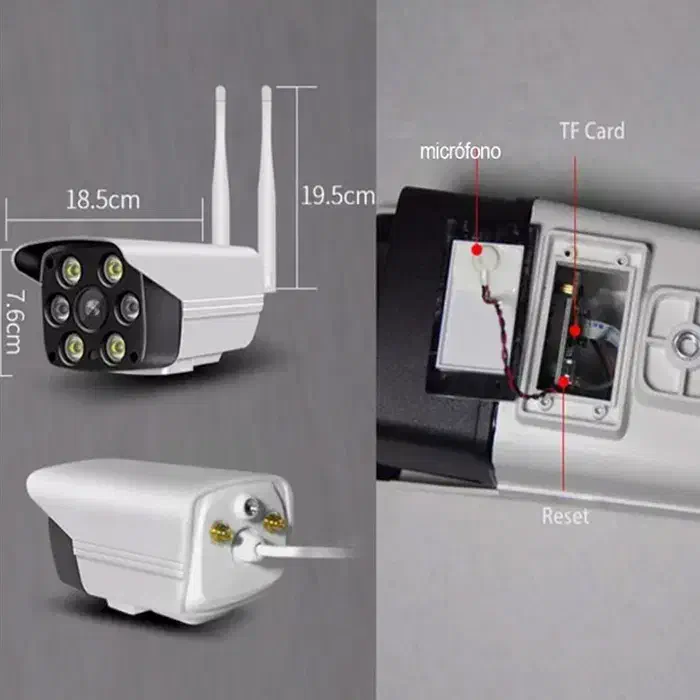 18.5cm

19.5cm

7.6cm

micrófono

TF Card

Reset