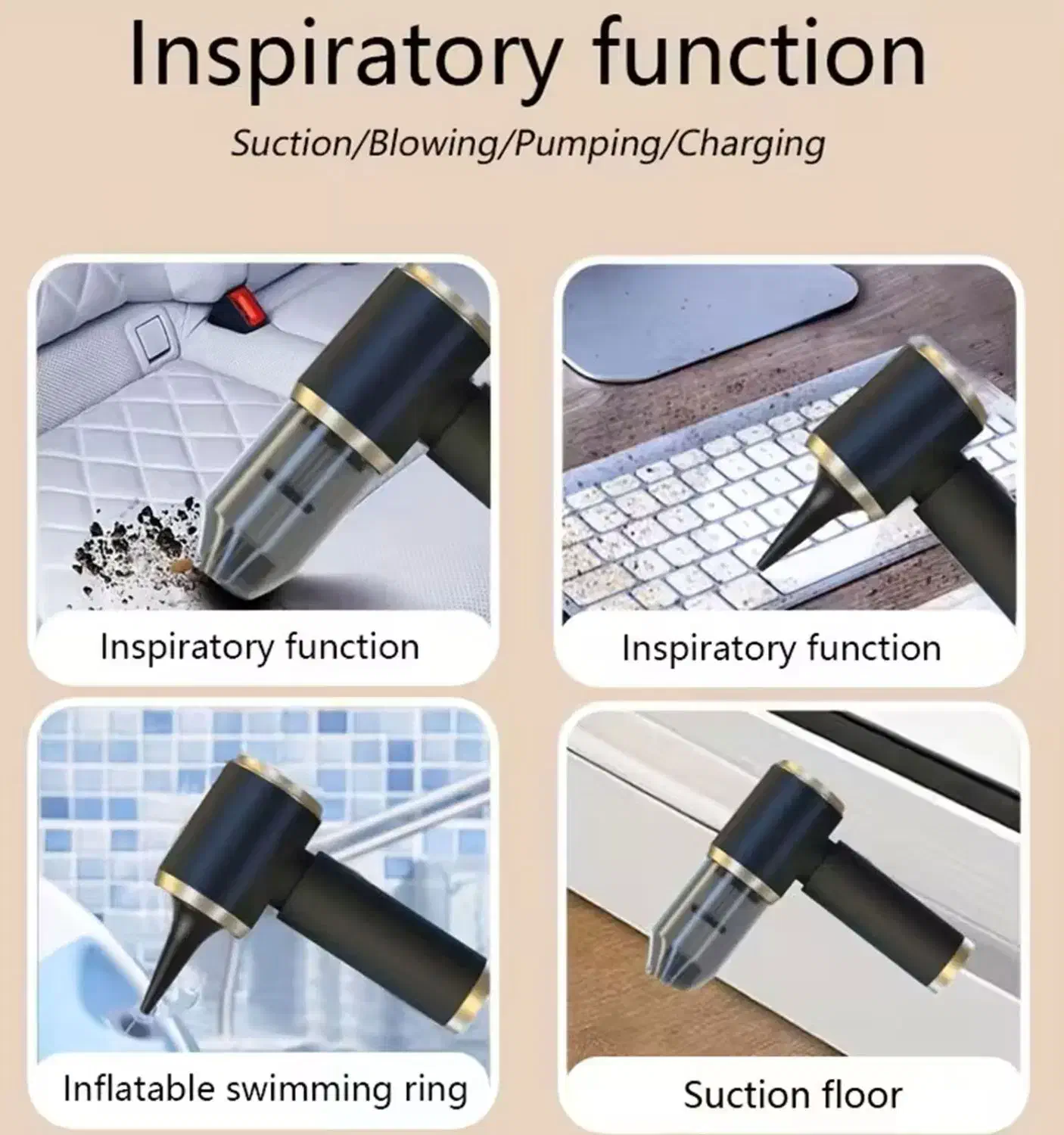 Inspiratory function

Suction/Blowing/Pumping/Charging

Inspiratory function

Inspiratory function

Inflatable swimming ring

Suction floor