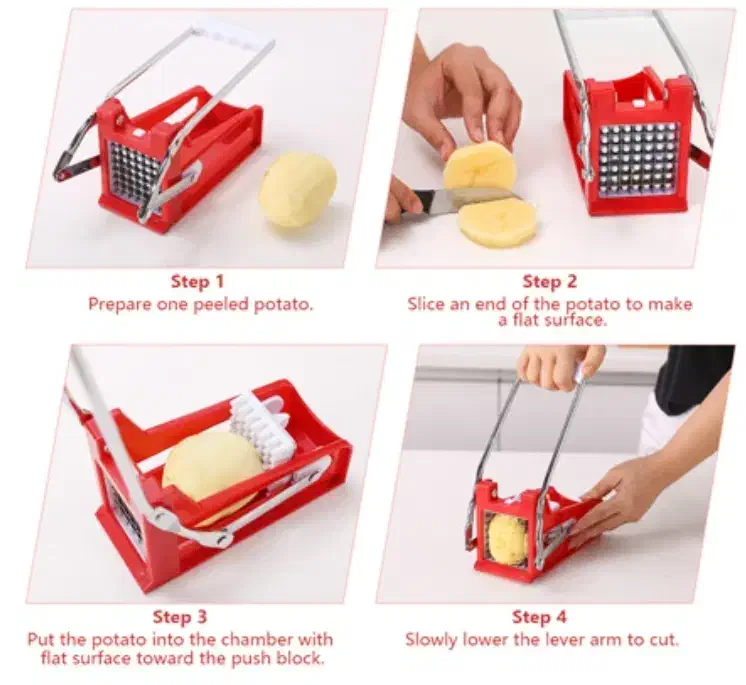 Step 1
Prepare one peeled potato.

Step 2
Slice an end of the potato to make a flat surface.

Step 3
Put the potato into the chamber with flat surface toward the push block.

Step 4
Slowly lower the lever arm to cut.