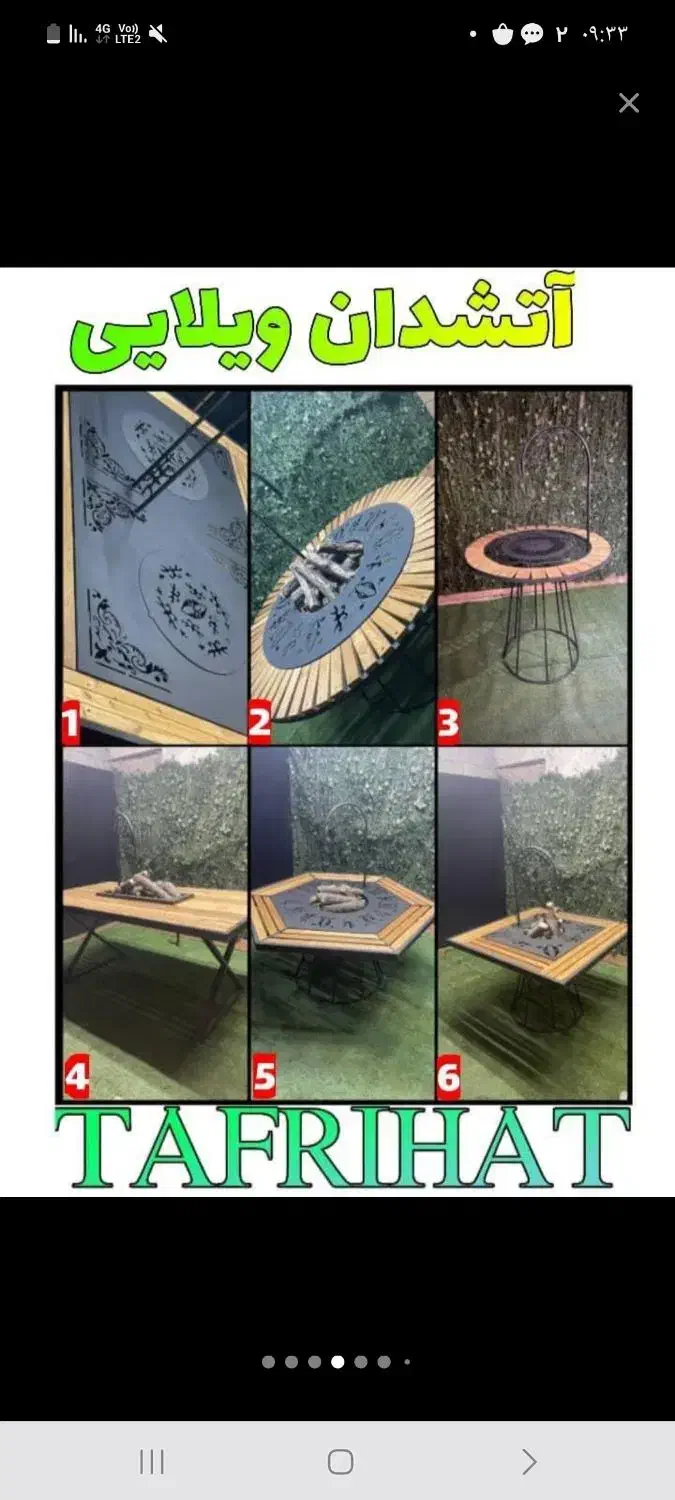 4G Vo) LTE2 ۲ ۰۹:۳۳

آتشدان ویلایی

1
2
3
4
5
6

TAFRIHAT