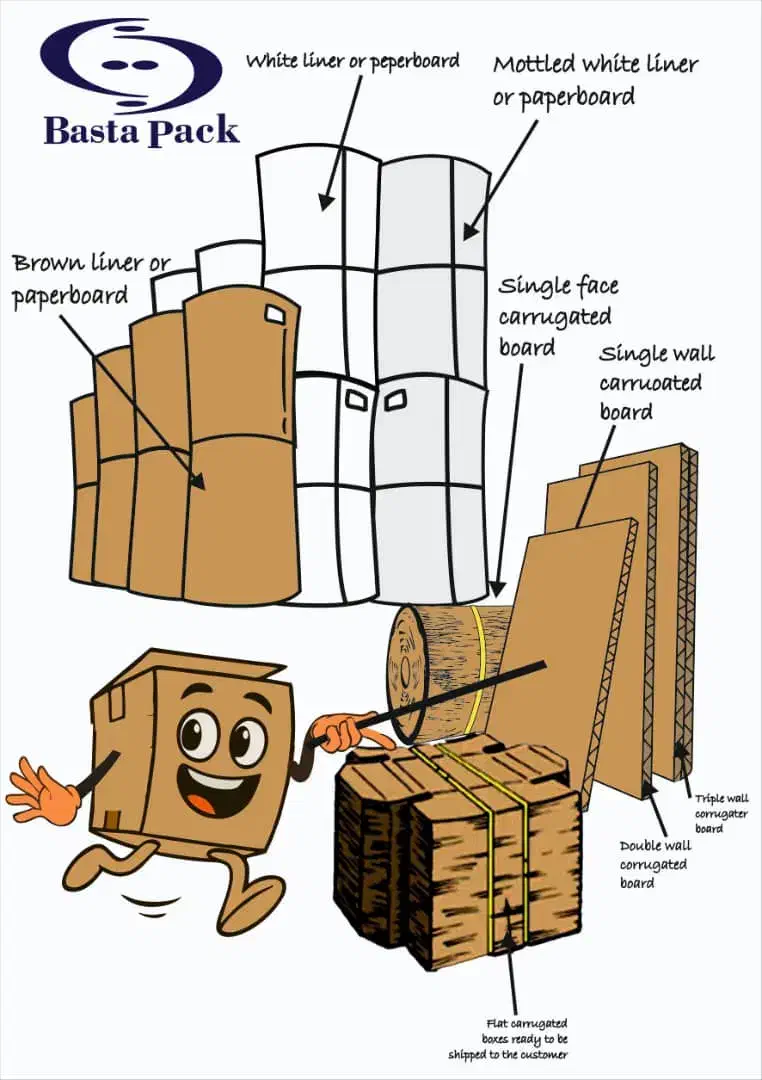 Basta Pack

White liner or peperboard

Mottled white liner or paperboard

Brown liner or paperboard

Single face carrugated board

Single wall carruoated board

Triple wall corrugater board

Double wall corrugated board

Flat carrugated boxes ready to be shipped to the customer