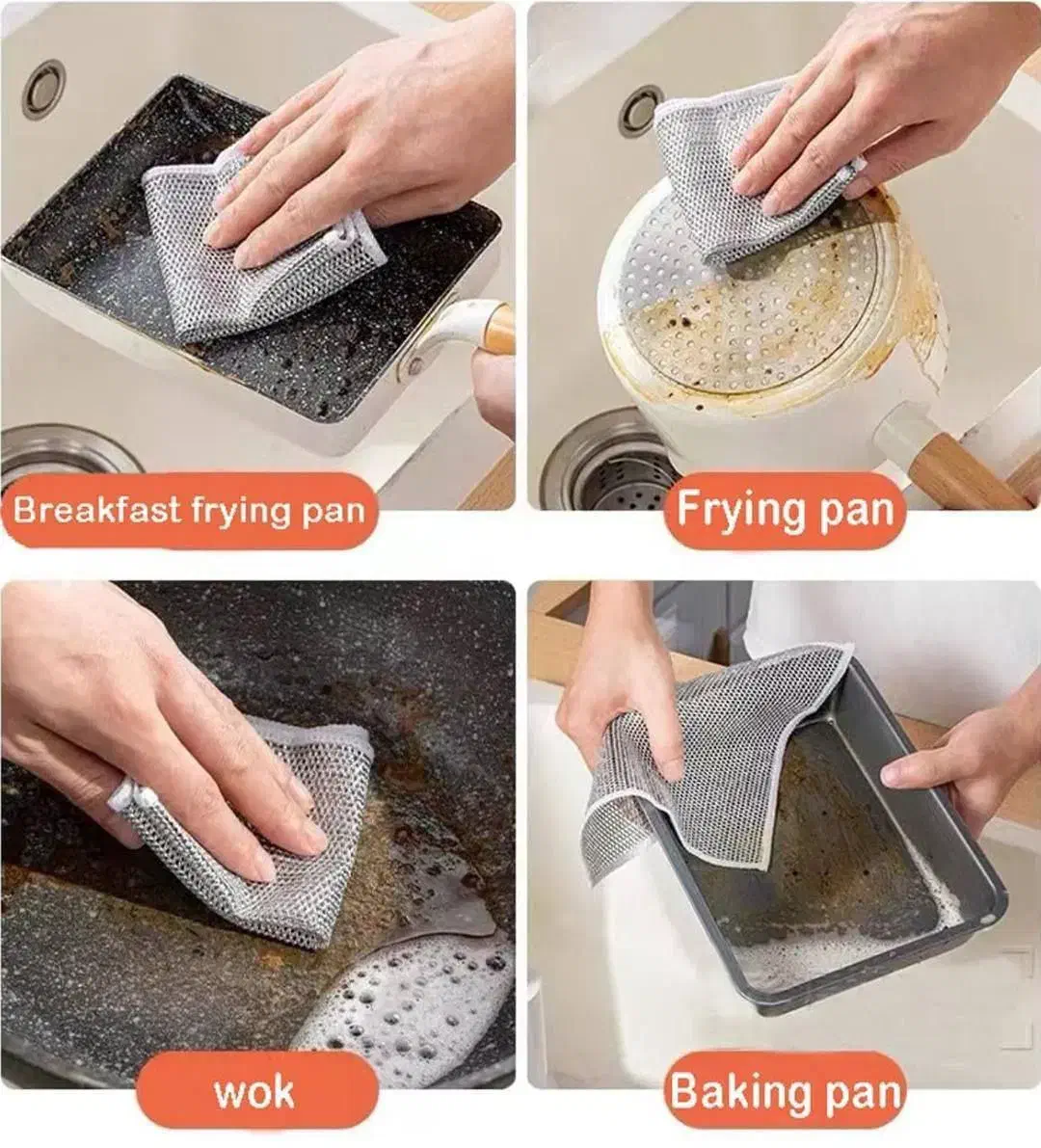 Breakfast frying pan

Frying pan

wok

Baking pan