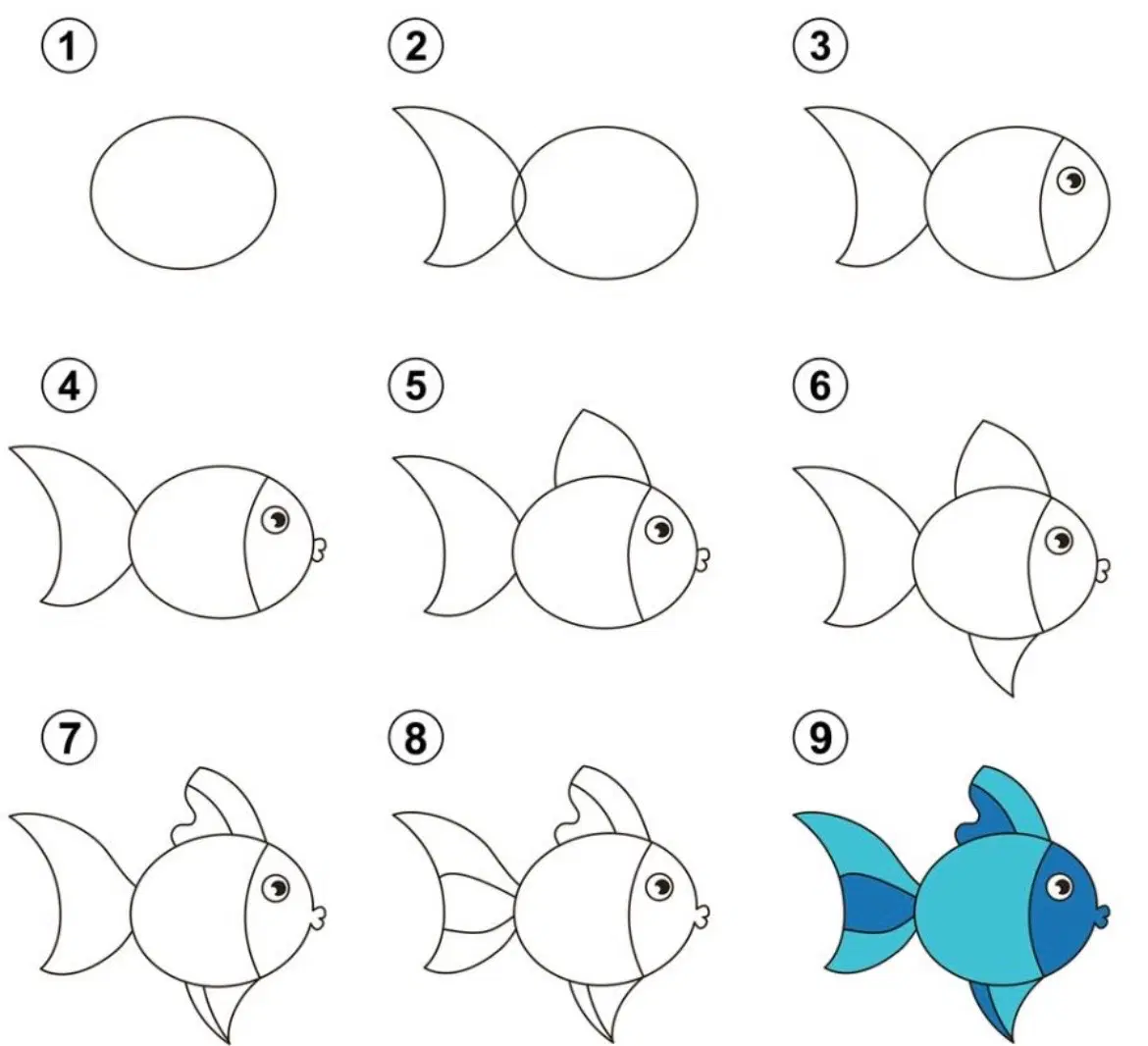 1 2 3
4 5 6
7 8 9